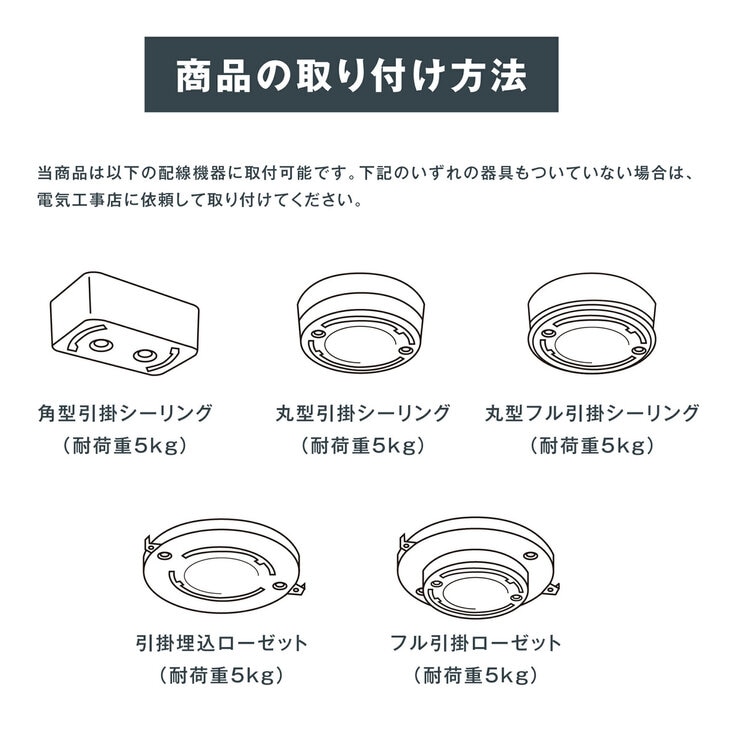 商品の取り付け方法

当商品は以下の配線機器に取付可能です。下記のいずれの器具もついていない場合は、電気工事店に依頼して取り付けてください。

角型引掛シーリング
（耐荷重5kg）

丸型引掛シーリング
（耐荷重5kg）

丸型フル引掛シーリング
（耐荷重5kg）

引掛埋込ローゼット
（耐荷重5kg）

フル引掛ローゼット
（耐荷重5kg）