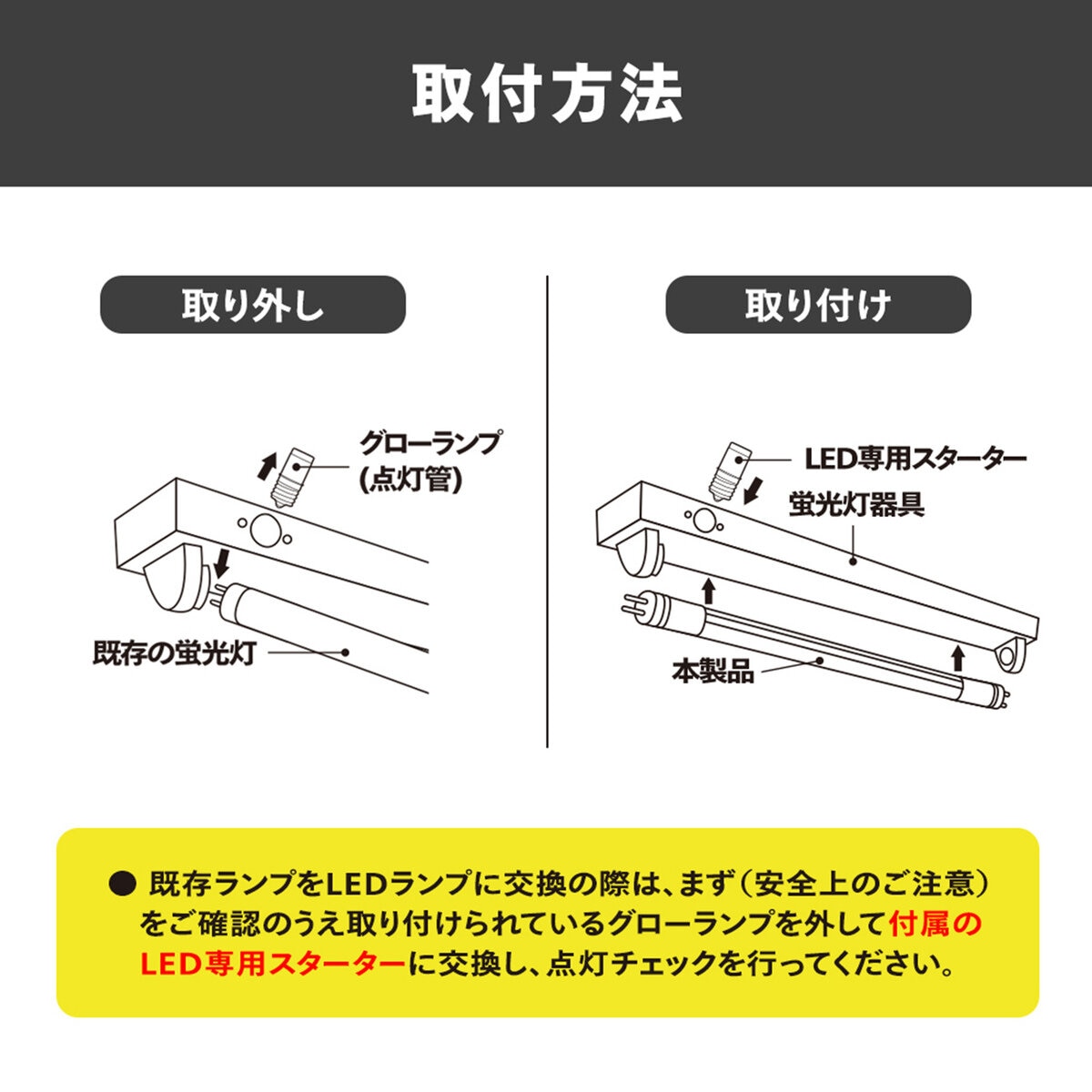 取付方法

取り外し

グローランプ
(点灯管)

既存の蛍光灯

取り付け

LED専用スターター

蛍光灯器具

本製品

● 既存ランプをLEDランプに交換の際は、まず(安全上のご注意)をご確認のうえ取り付けられているグローランプを外して付属のLED専用スターターに交換し、点灯チェックを行ってください。