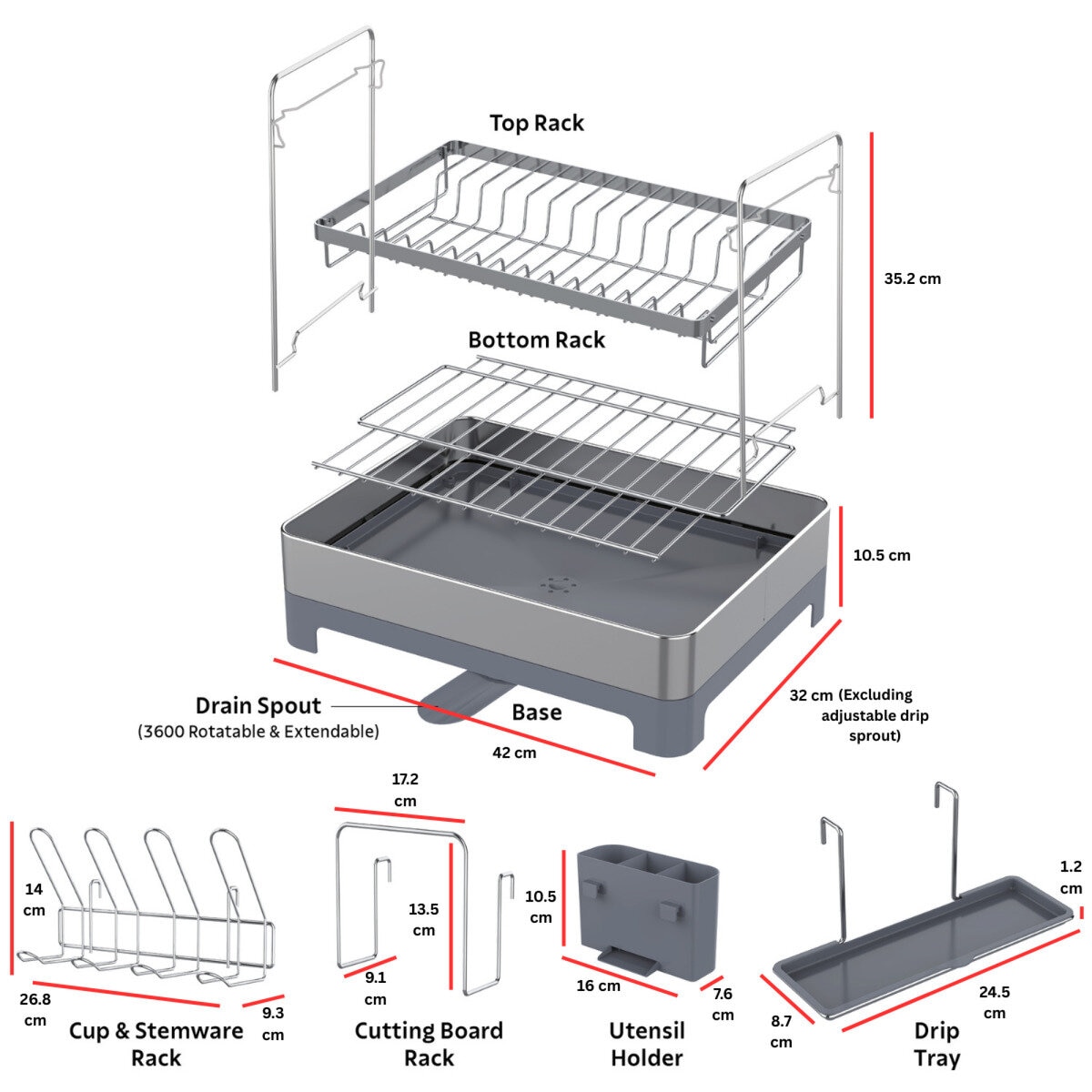 Top Rack

35.2 cm

Bottom Rack

10.5 cm

Drain Spout
(3600 Rotatable & Extendable)

Base

42 cm

32 cm (Excluding adjustable drip sprout)

14 cm

26.8 cm

9.3 cm

Cup & Stemware Rack

17.2 cm

13.5 cm

9.1 cm

Cutting Board Rack

10.5 cm

16 cm

7.6 cm

Utensil Holder

1.2 cm

8.7 cm

24.5 cm

Drip Tray