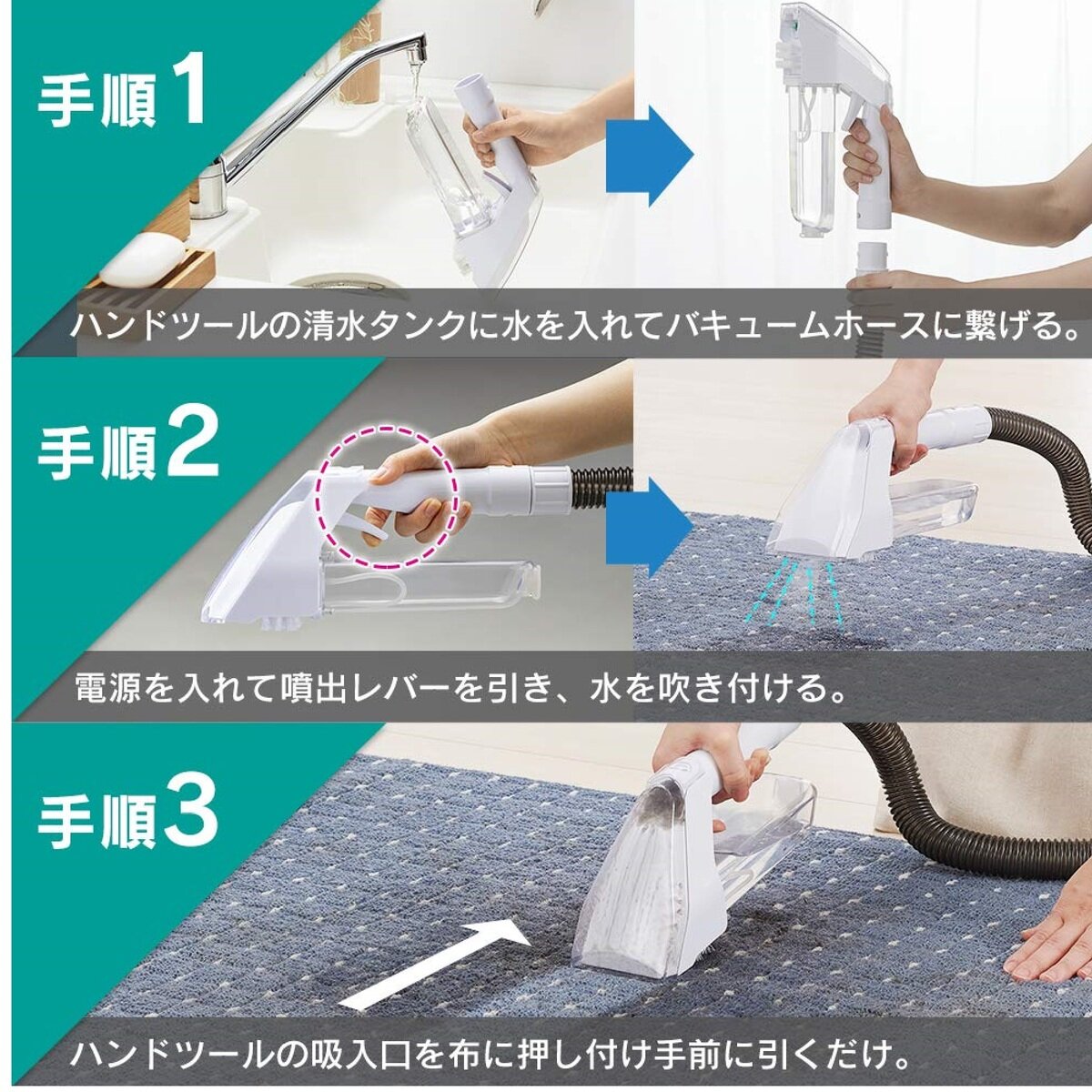 手順1

ハンドツールの清水タンクに水を入れてバキュームホースに繋げる。

手順2

電源を入れて噴出レバーを引き、水を吹き付ける。

手順3

ハンドツールの吸入口を布に押し付け手前に引くだけ。