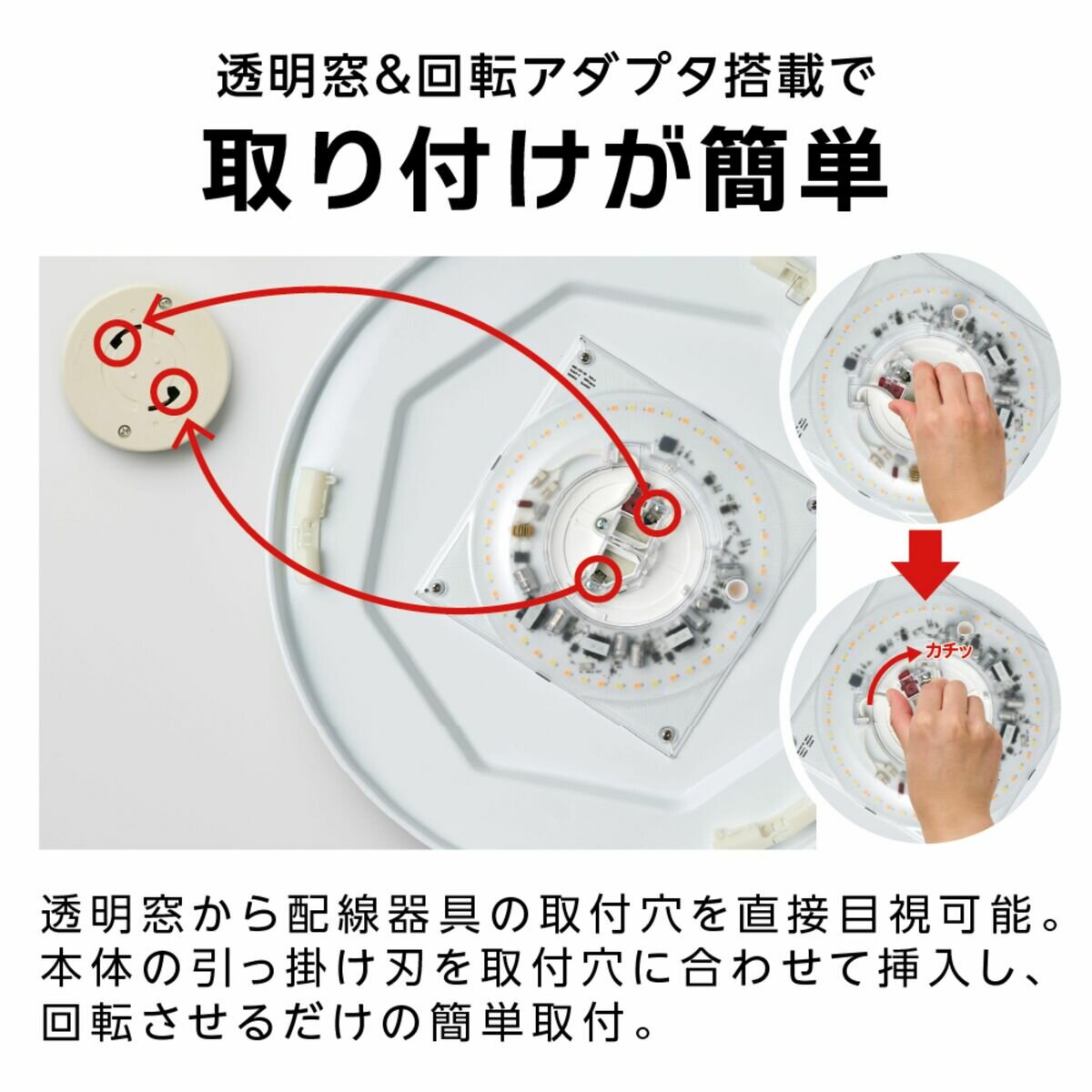 透明窓&回転アダプタ搭載で

取り付けが簡単

カチッ

透明窓から配線器具の取付穴を直接目視可能。本体の引っ掛け刃を取付穴に合わせて挿入し、回転させるだけの簡単取付。