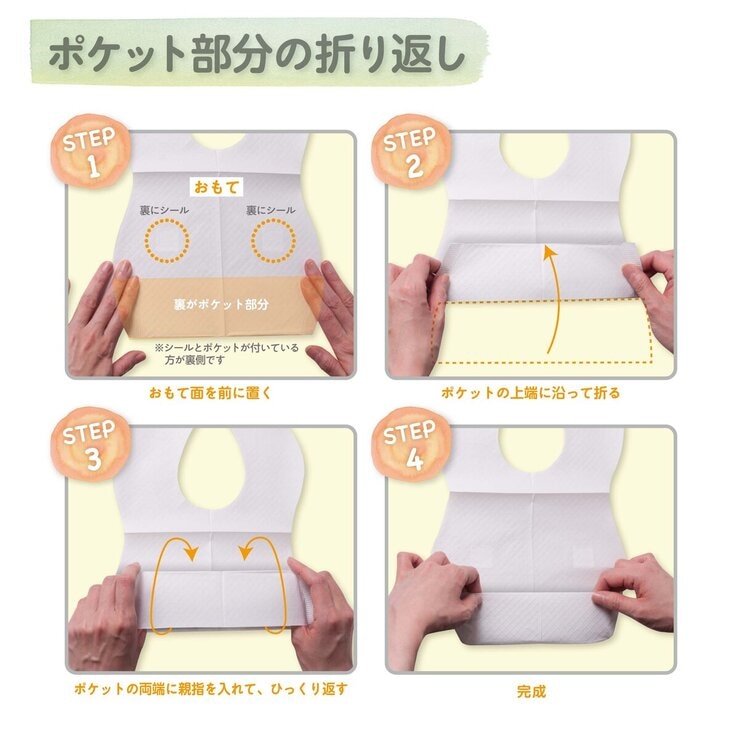 ポケット部分の折り返し

STEP 1

おもて

裏にシール

裏にシール

裏がポケット部分

※シールとポケットが付いている方が裏側です

おもて面を前に置く

STEP 2

ポケットの上端に沿って折る

STEP 3

ポケットの両端に親指を入れて、ひっくり返す

STEP 4

完成