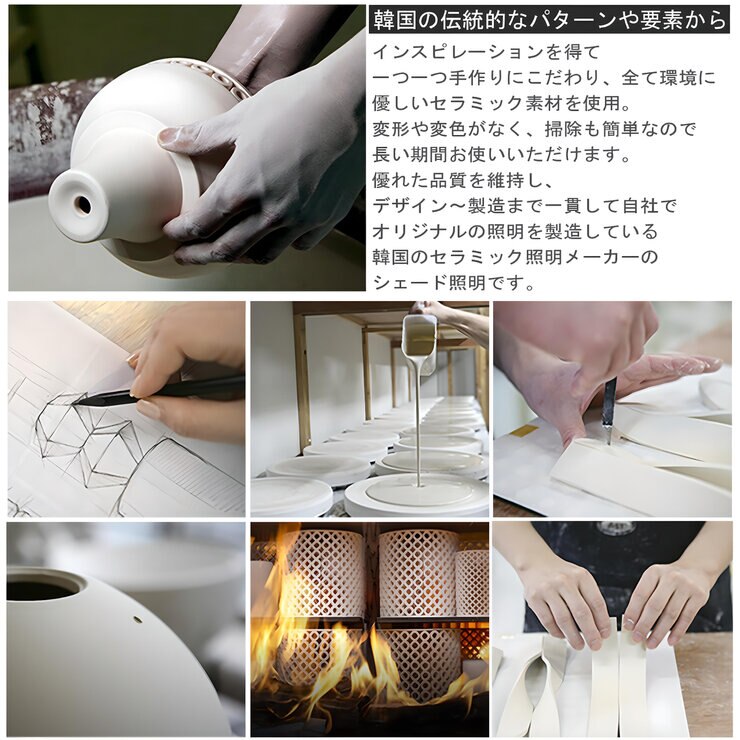 韓国の伝統的なパターンや要素から

インスピレーションを得て
一つ一つ手作りにこだわり、全て環境に
優しいセラミック素材を使用。
変形や変色がなく、掃除も簡単なので
長い期間お使いいただけます。
優れた品質を維持し、
デザイン～製造まで一貫して自社で
オリジナルの照明を製造している
韓国のセラミック照明メーカーの
シェード照明です。