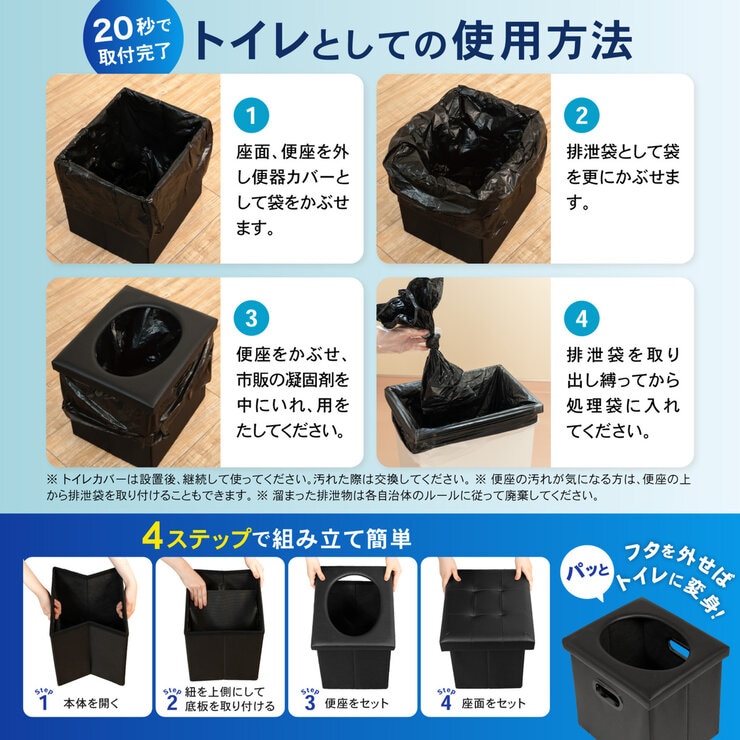 20秒で取付完了 トイレとしての使用方法

1
座面、便座を外し便器カバーとして袋をかぶせます。

2
排泄袋として袋を更にかぶせます。

3
便座をかぶせ、市販の凝固剤を中にいれ、用をたしてください。

4
排泄袋を取り出し縛ってから処理袋に入れてください。

※ トイレカバーは設置後、継続して使ってください。汚れた際は交換してください。※ 便座の汚れが気になる方は、便座の上から排泄袋を取り付けることもできます。※ 溜まった排泄物は各自治体のルールに従って廃棄してください。

4ステップで組み立て簡単

Step 1 本体を開く
Step 2 紐を上側にして底板を取り付ける
Step 3 便座をセット
Step 4 座面をセット

パッと フタを外せばトイレに変身!