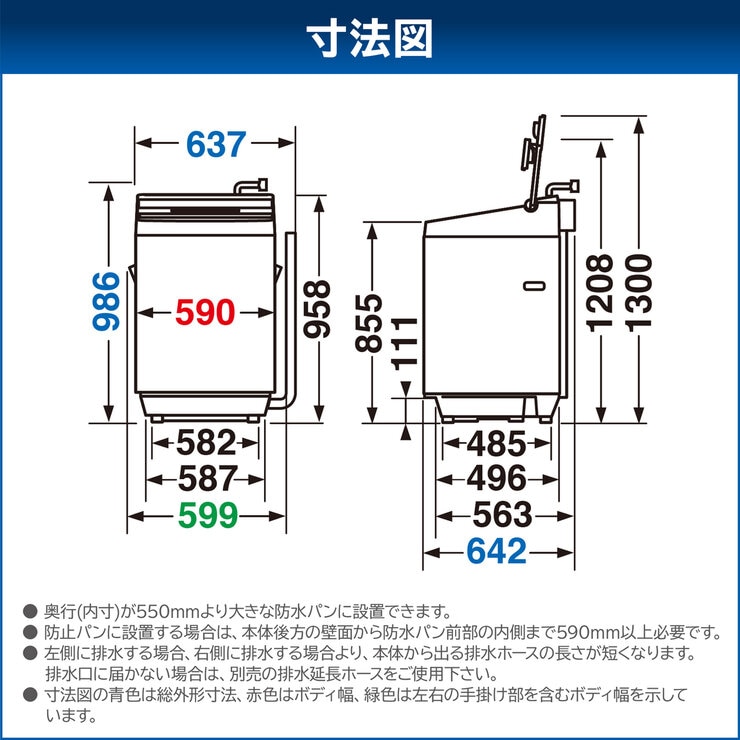 寸法図

637
986
590
958
582
587
599

855
111
1208
1300
485
496
563
642

● 奥行(内寸)が550mmより大きな防水パンに設置できます。
● 防止パンに設置する場合は、本体後方の壁面から防水パン前部の内側まで590mm以上必要です。
● 左側に排水する場合、右側に排水する場合より、本体から出る排水ホースの長さが短くなります。排水口に届かない場合は、別売の排水延長ホースをご使用下さい。
● 寸法図の青色は総外形寸法、赤色はボディ幅、緑色は左右の手掛け部を含むボディ幅を示しています。