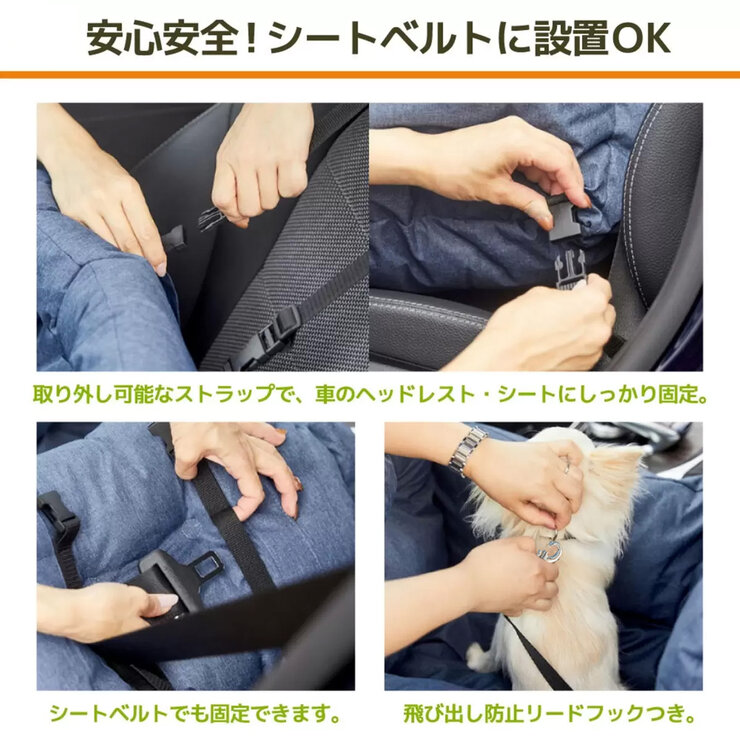 安心安全！シートベルトに設置OK

取り外し可能なストラップで、車のヘッドレスト・シートにしっかり固定。

シートベルトでも固定できます。

飛び出し防止リードフックつき。