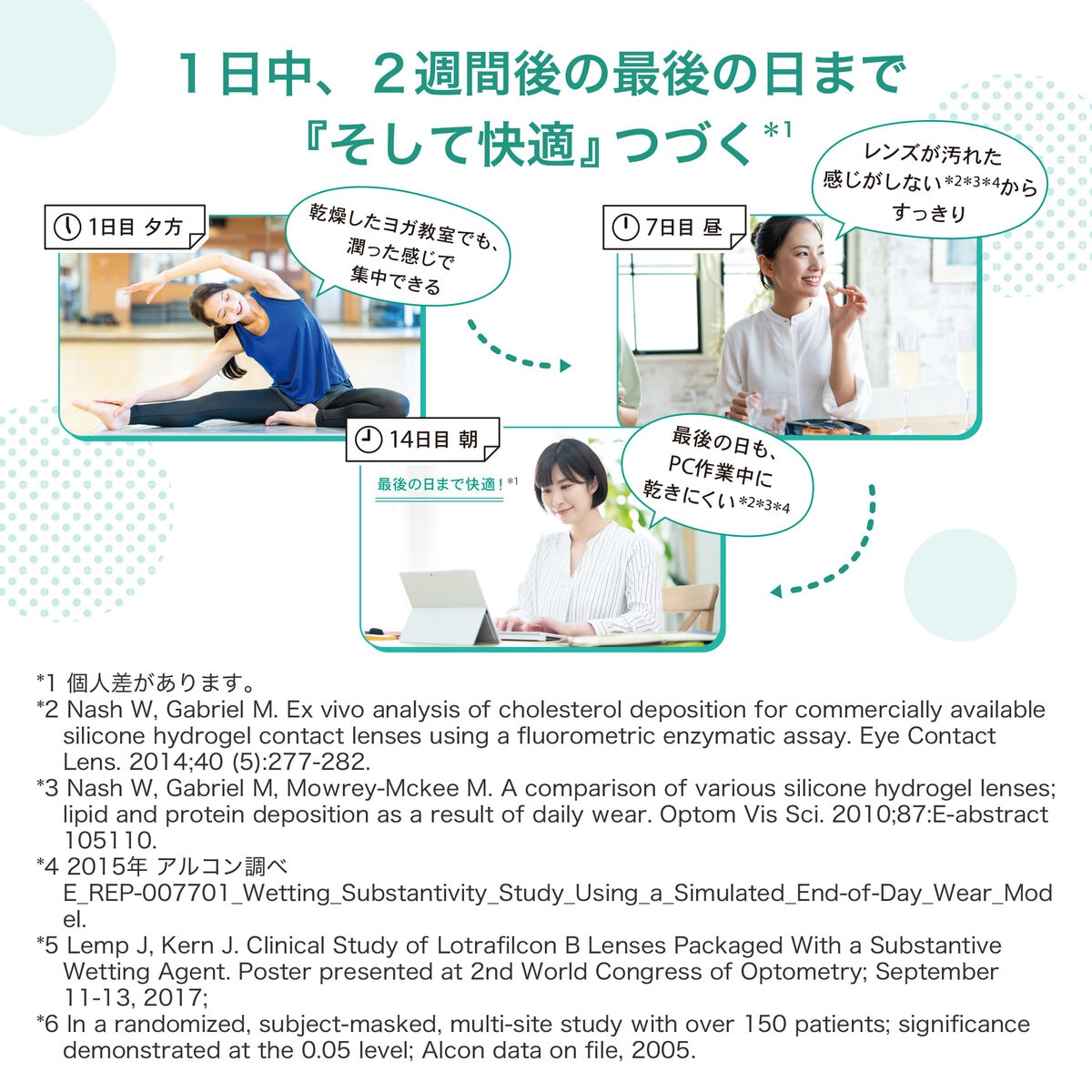 1日中、2週間後の最後の日まで
『そして快適』つづく*1

1日目 夕方

乾燥したヨガ教室でも、潤った感じで集中できる

7日目 昼

レンズが汚れた感じがしない*2*3*4からすっきり

14日目 朝

最後の日まで快適！*1

最後の日も、PC作業中に乾きにくい*2*3*4

*1 個人差があります。
*2 Nash W, Gabriel M. Ex vivo analysis of cholesterol deposition for commercially available silicone hydrogel contact lenses using a fluorometric enzymatic assay. Eye Contact Lens. 2014;40 (5):277-282.
*3 Nash W, Gabriel M, Mowrey-Mckee M. A comparison of various silicone hydrogel lenses; lipid and protein deposition as a result of daily wear. Optom Vis Sci. 2010;87:E-abstract 105110.
*4 2015年 アルコン調べ E_REP-007701_Wetting_Substantivity_Study_Using_a_Simulated_End-of-Day_Wear_Model.
*5 Lemp J, Kern J. Clinical Study of Lotrafilcon B Lenses Packaged With a Substantive Wetting Agent. Poster presented at 2nd World Congress of Optometry; September 11-13, 2017;
*6 In a randomized, subject-masked, multi-site study with over 150 patients; significance demonstrated at the 0.05 level; Alcon data on file, 2005.