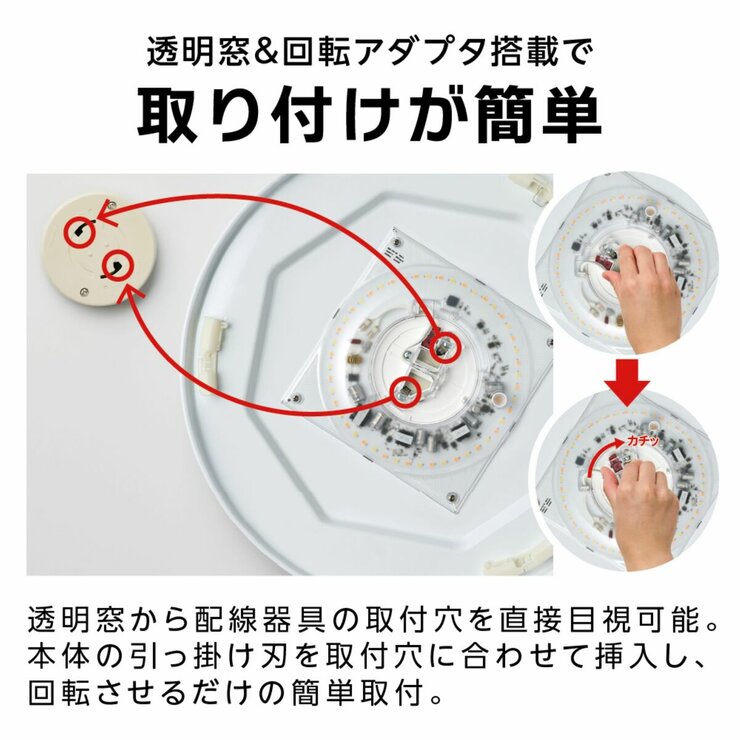 透明窓&回転アダプタ搭載で
取り付けが簡単

カチッ

透明窓から配線器具の取付穴を直接目視可能。本体の引っ掛け刃を取付穴に合わせて挿入し、回転させるだけの簡単取付。