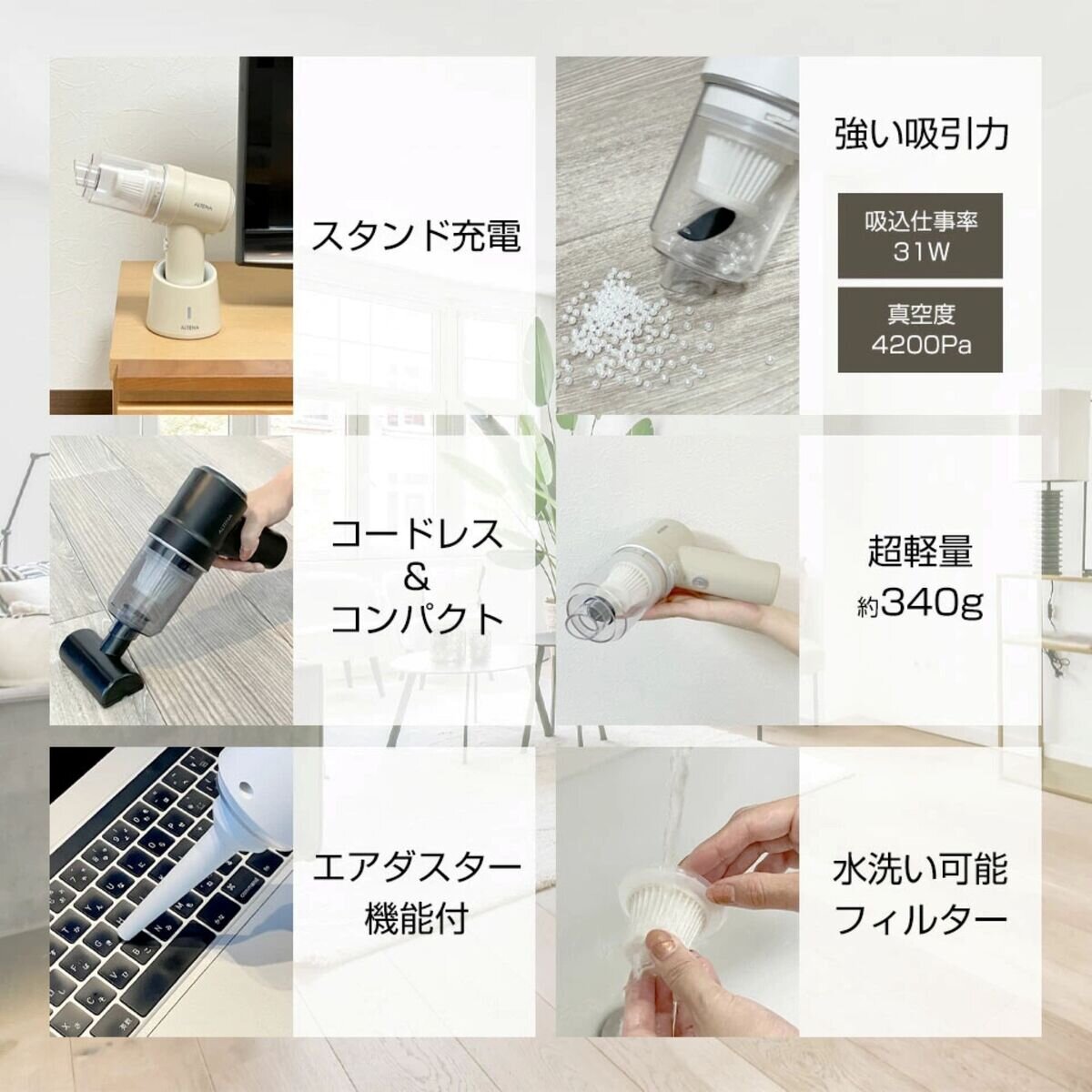 ALTENA

ALTENA

スタンド充電

強い吸引力

吸込仕事率
31W

真空度
4200Pa

ALTENA

コードレス
&
コンパクト

超軽量
約340g

エアダスター
機能付

水洗い可能
フィルター