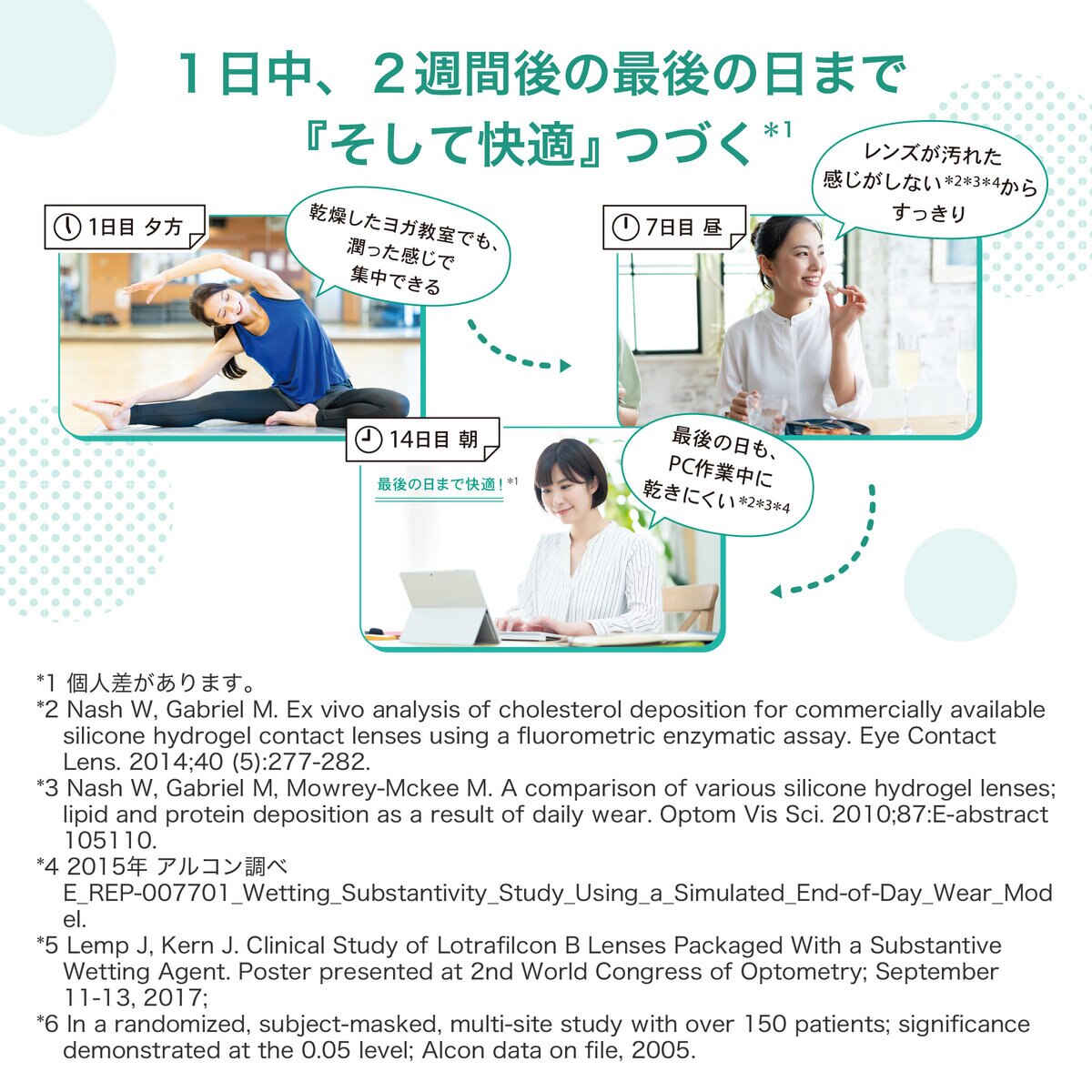 1日中、2週間後の最後の日まで
『そして快適』つづく*1

1日目 夕方

乾燥したヨガ教室でも、潤った感じで集中できる

7日目 昼

レンズが汚れた感じがしない*2*3*4からすっきり

14日目 朝

最後の日まで快適！*1

最後の日も、PC作業中に乾きにくい*2*3*4

*1 個人差があります。
*2 Nash W, Gabriel M. Ex vivo analysis of cholesterol deposition for commercially available silicone hydrogel contact lenses using a fluorometric enzymatic assay. Eye Contact Lens. 2014;40 (5):277-282.
*3 Nash W, Gabriel M, Mowrey-Mckee M. A comparison of various silicone hydrogel lenses; lipid and protein deposition as a result of daily wear. Optom Vis Sci. 2010;87:E-abstract 105110.
*4 2015年 アルコン調べ E_REP-007701_Wetting_Substantivity_Study_Using_a_Simulated_End-of-Day_Wear_Model.
*5 Lemp J, Kern J. Clinical Study of Lotrafilcon B Lenses Packaged With a Substantive Wetting Agent. Poster presented at 2nd World Congress of Optometry; September 11-13, 2017;
*6 In a randomized, subject-masked, multi-site study with over 150 patients; significance demonstrated at the 0.05 level; Alcon data on file, 2005.