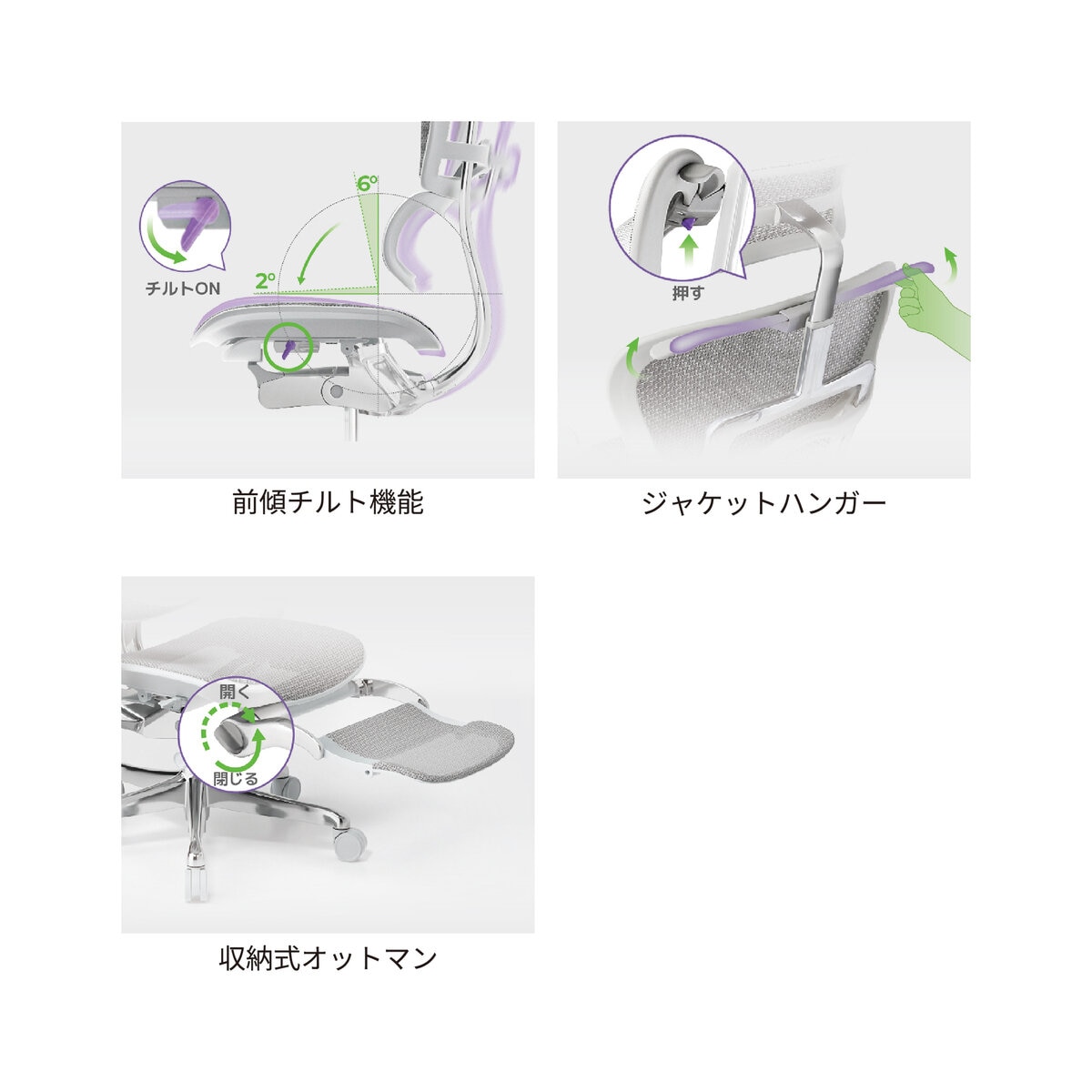 6°

2°

チルトON

前傾チルト機能

押す

ジャケットハンガー

開く

閉じる

収納式オットマン