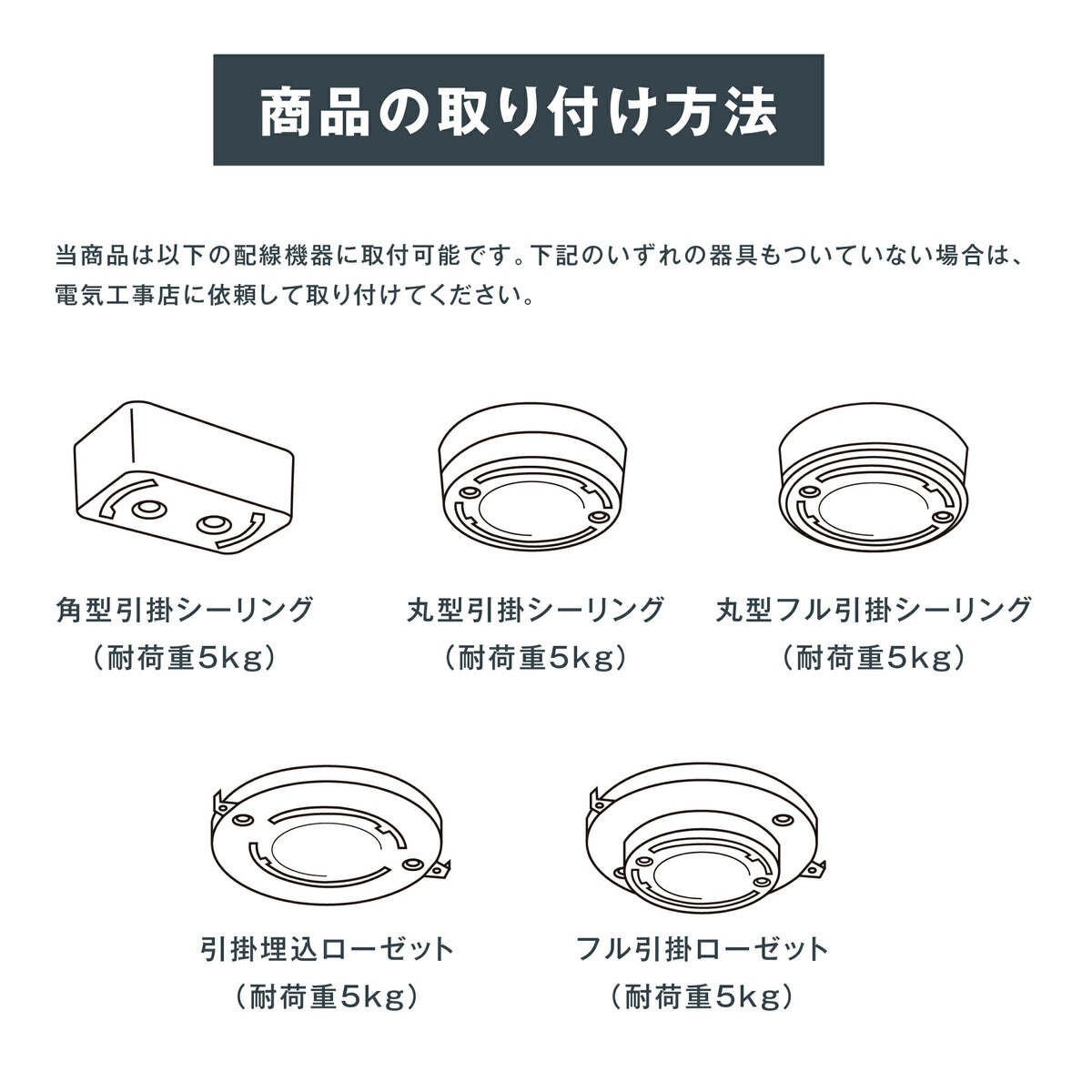 商品の取り付け方法

当商品は以下の配線機器に取付可能です。下記のいずれの器具もついていない場合は、電気工事店に依頼して取り付けてください。

角型引掛シーリング
（耐荷重5kg）

丸型引掛シーリング
（耐荷重5kg）

丸型フル引掛シーリング
（耐荷重5kg）

引掛埋込ローゼット
（耐荷重5kg）

フル引掛ローゼット
（耐荷重5kg）