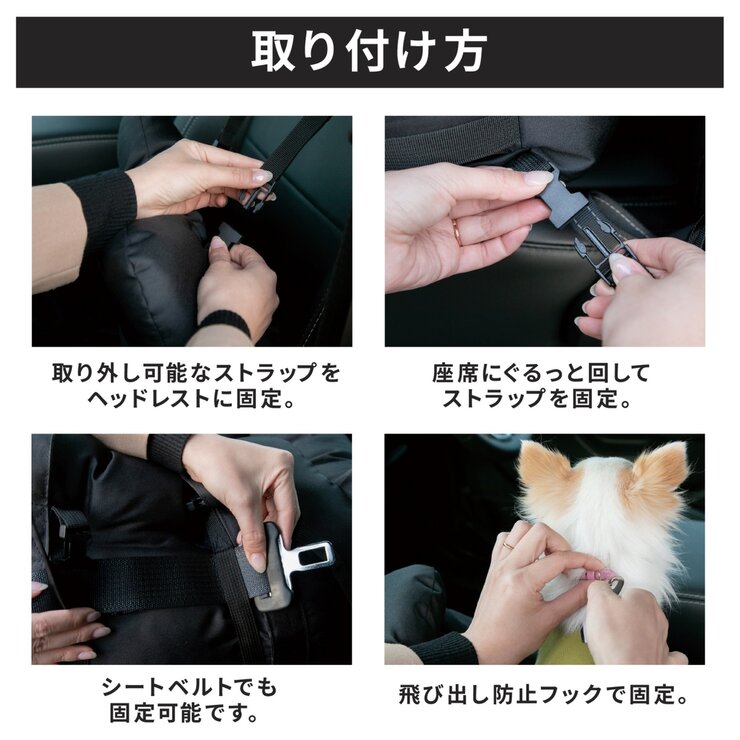 取り付け方

取り外し可能なストラップをヘッドレストに固定。

座席にぐるっと回してストラップを固定。

シートベルトでも固定可能です。

飛び出し防止フックで固定。