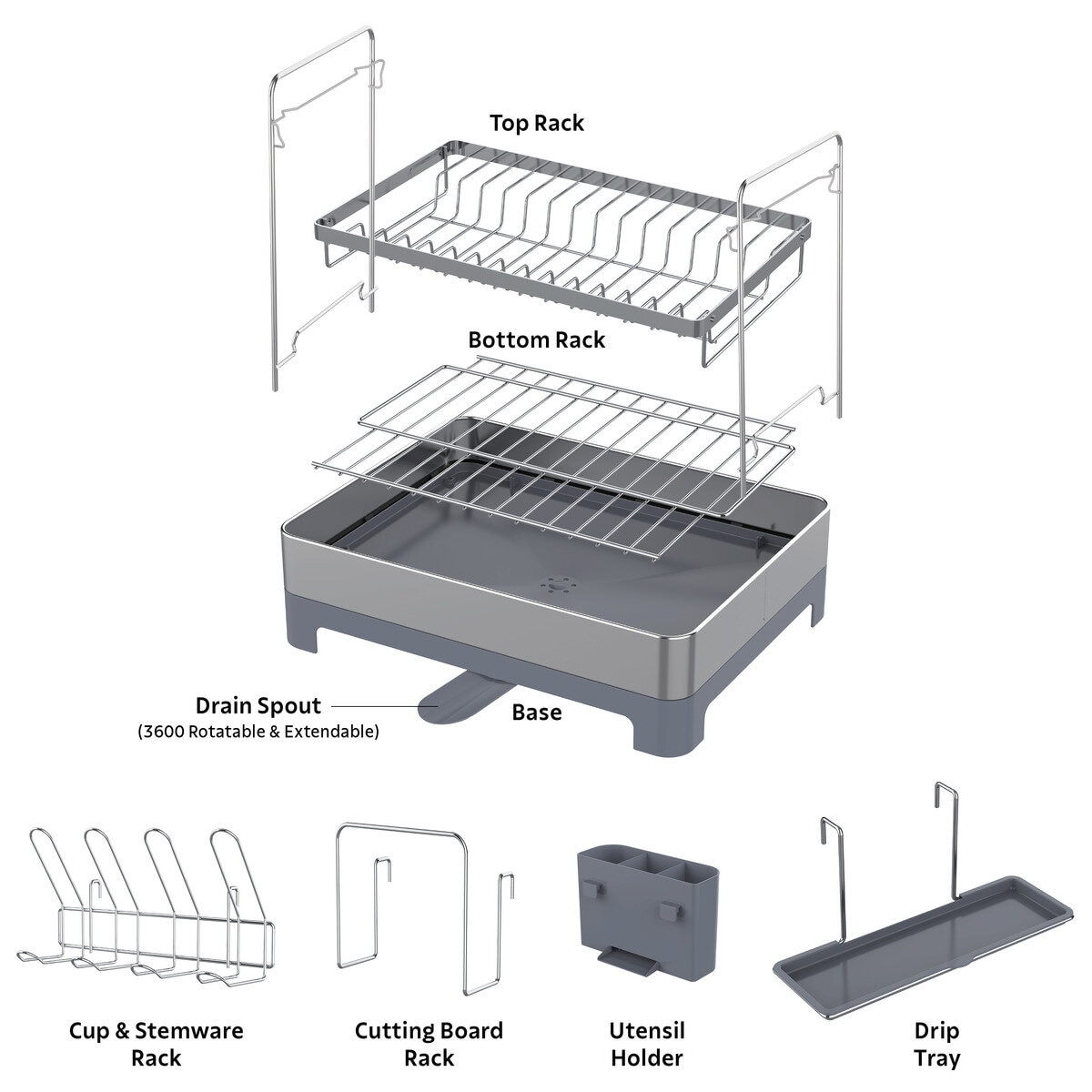 Top Rack

Bottom Rack

Drain Spout
(3600 Rotatable & Extendable)

Base

Cup & Stemware Rack

Cutting Board Rack

Utensil Holder

Drip Tray