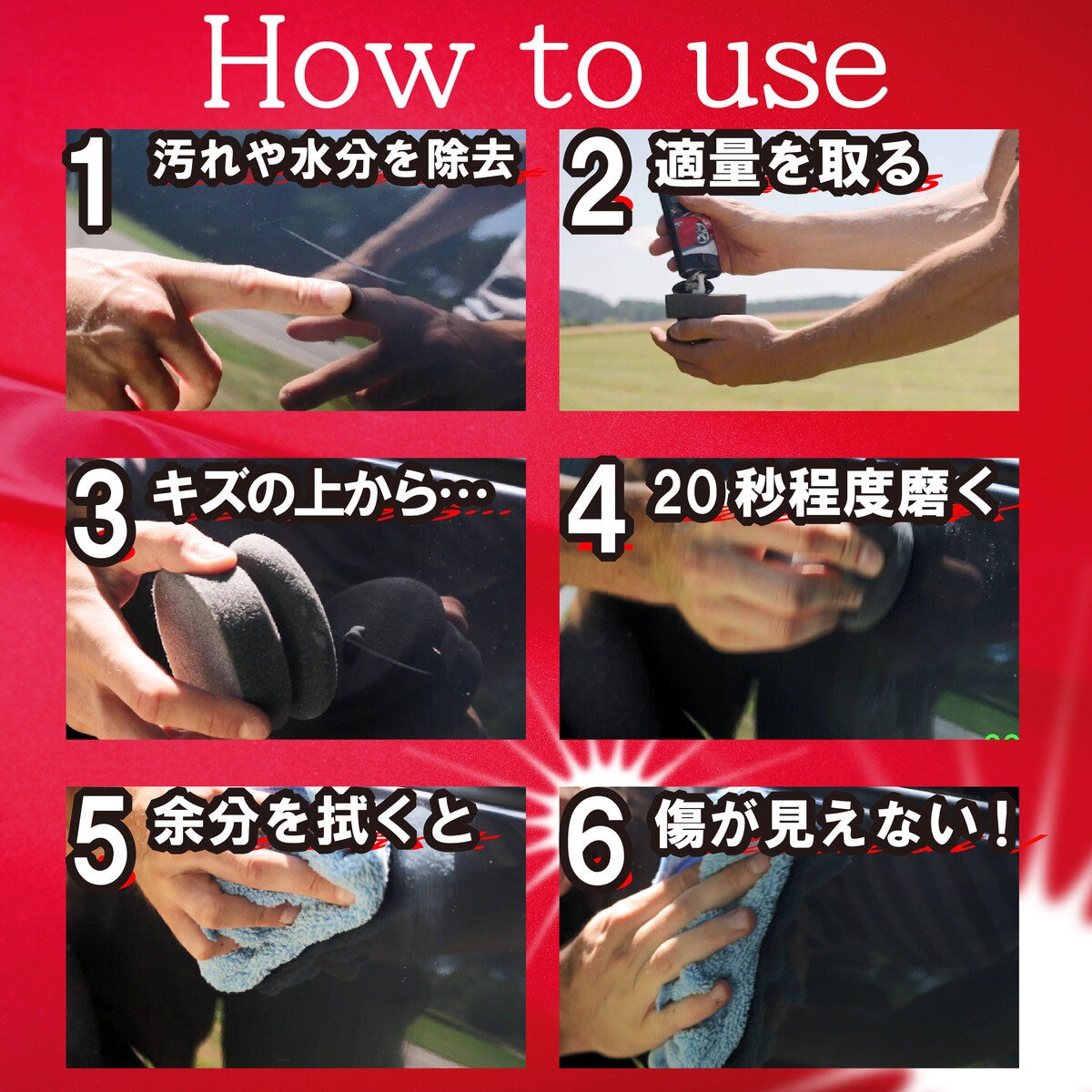 How to use

1 汚れや水分を除去

2 適量を取る

3 キズの上から…

4 20 秒程度磨く

5 余分を拭くと

6 傷が見えない！