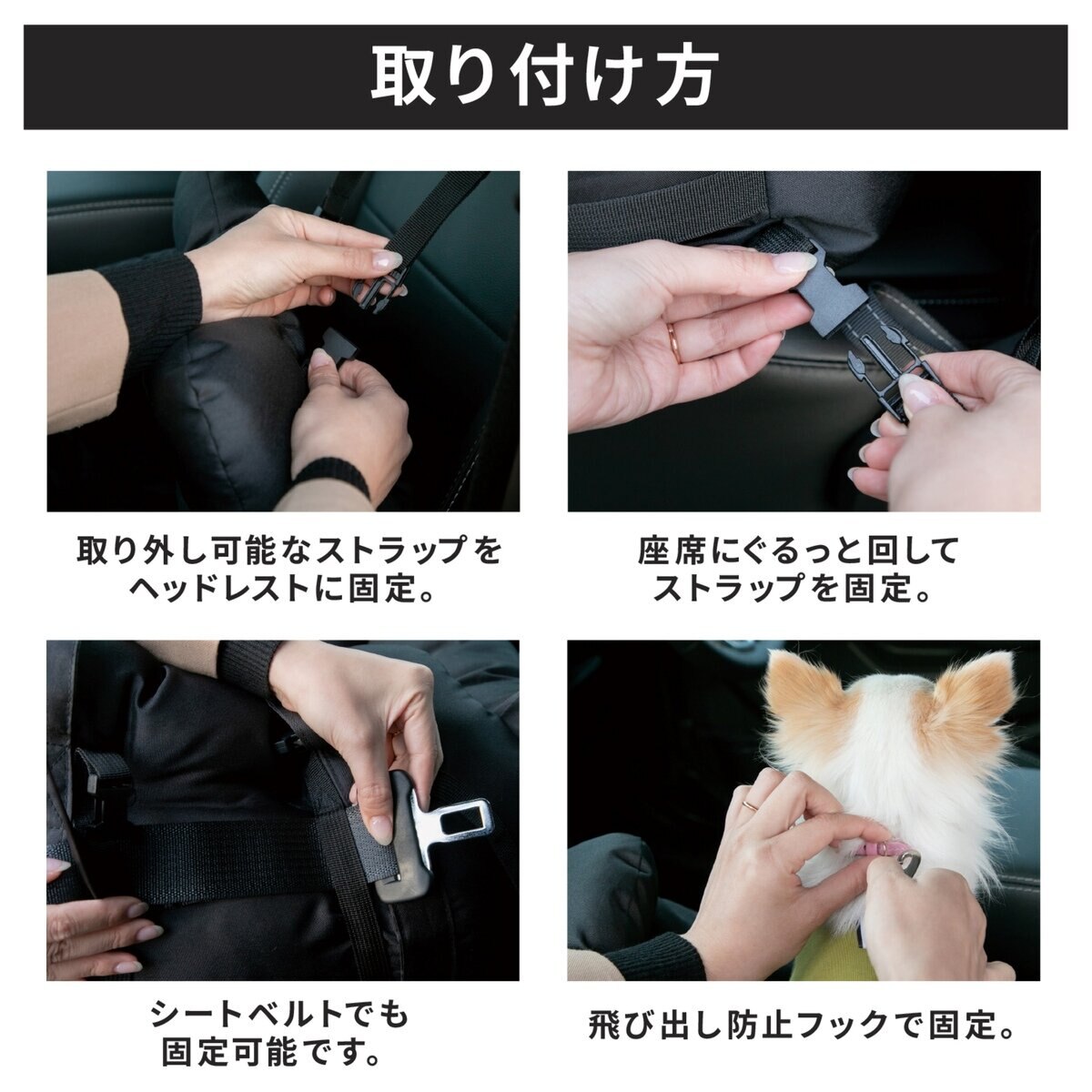 取り付け方

取り外し可能なストラップをヘッドレストに固定。

座席にぐるっと回してストラップを固定。

シートベルトでも固定可能です。

飛び出し防止フックで固定。