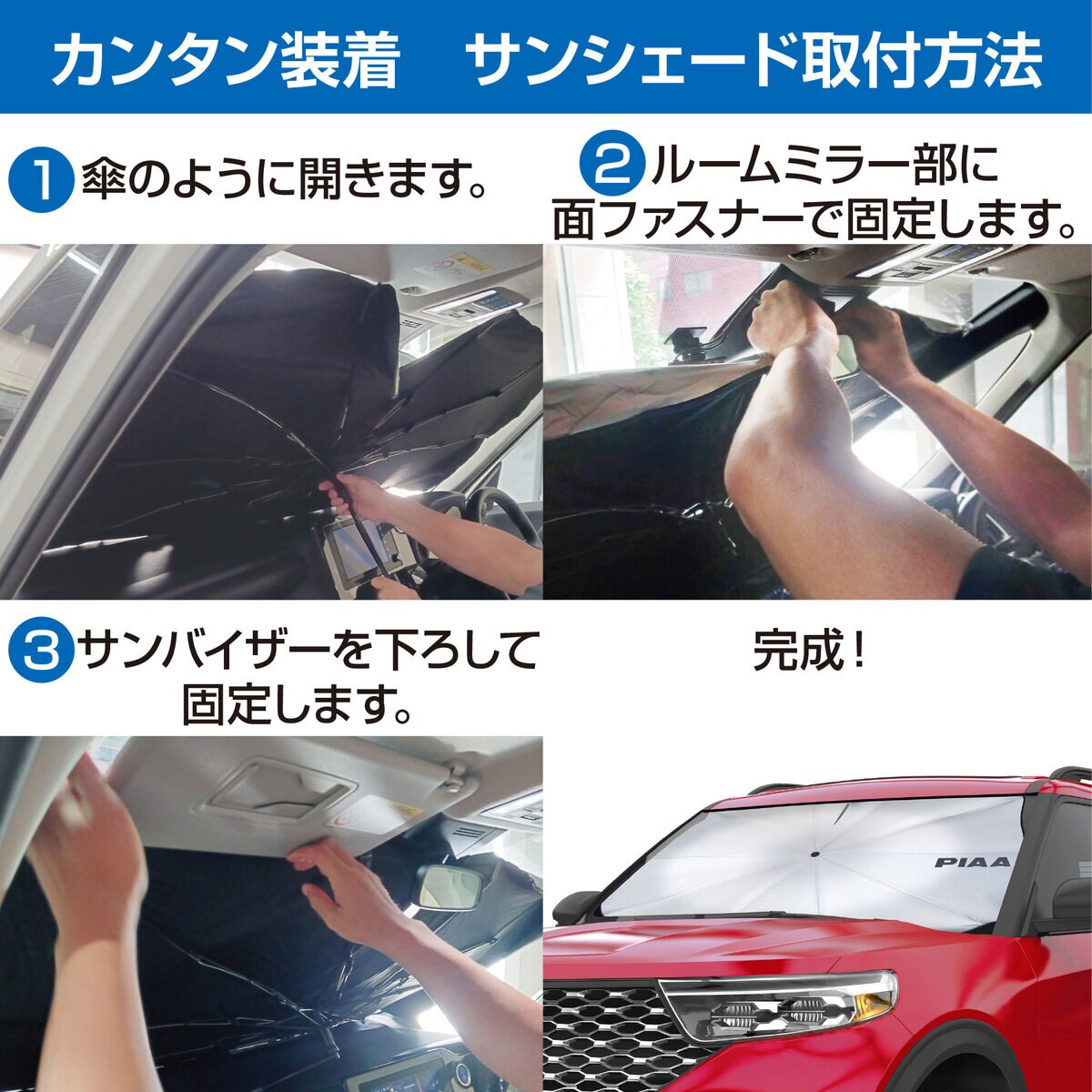 カンタン装着　サンシェード取付方法

1 傘のように開きます。

2 ルームミラー部に面ファスナーで固定します。

3 サンバイザーを下ろして固定します。

完成！

PIAA