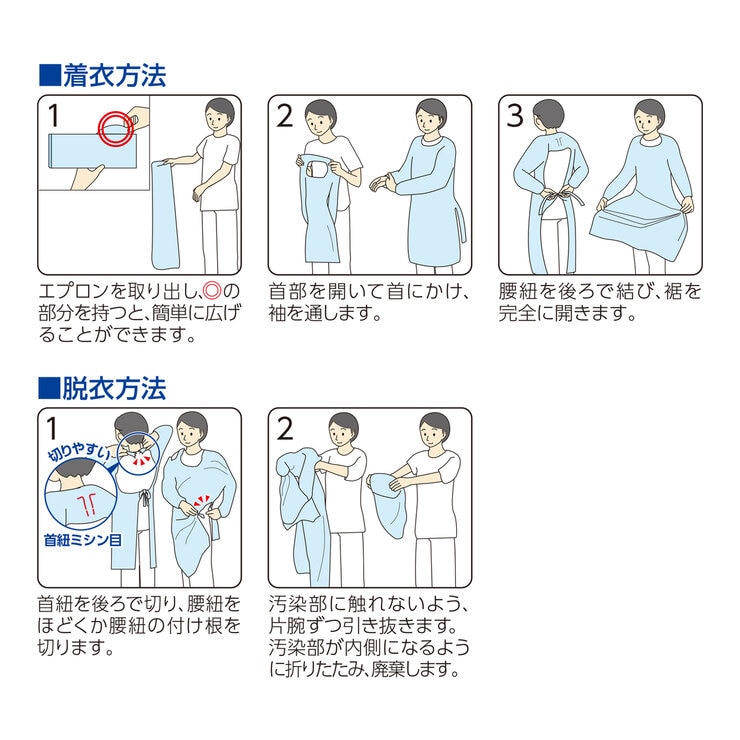 ■着衣方法

1

エプロンを取り出し、◎の部分を持つと、簡単に広げることができます。

2

首部を開いて首にかけ、袖を通します。

3

腰紐を後ろで結び、裾を完全に開きます。

■脱衣方法

1

切りやすい

首紐ミシン目

首紐を後ろで切り、腰紐をほどくか腰紐の付け根を切ります。

2

汚染部に触れないよう、片腕ずつ引き抜きます。汚染部が内側になるように折りたたみ、廃棄します。