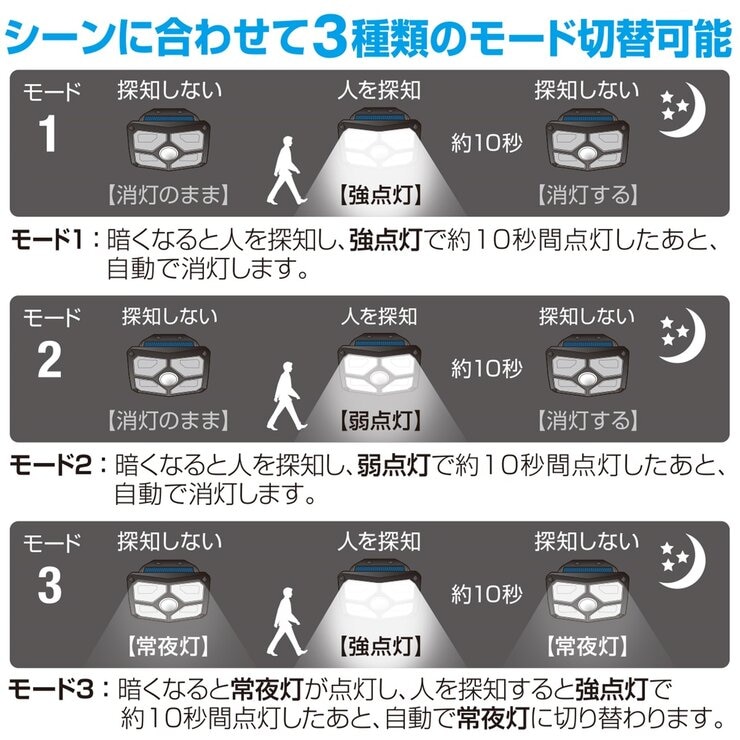 シーンに合わせて3種類のモード切替可能

モード
1
探知しない
【消灯のまま】
人を探知
【強点灯】
約10秒
探知しない
【消灯する】

モード1：暗くなると人を探知し、強点灯で約10秒間点灯したあと、自動で消灯します。

モード
2
探知しない
【消灯のまま】
人を探知
【弱点灯】
約10秒
探知しない
【消灯する】

モード2：暗くなると人を探知し、弱点灯で約10秒間点灯したあと、自動で消灯します。

モード
3
探知しない
【常夜灯】
人を探知
【強点灯】
約10秒
探知しない
【常夜灯】

モード3：暗くなると常夜灯が点灯し、人を探知すると強点灯で約10秒間点灯したあと、自動で常夜灯に切り替わります。