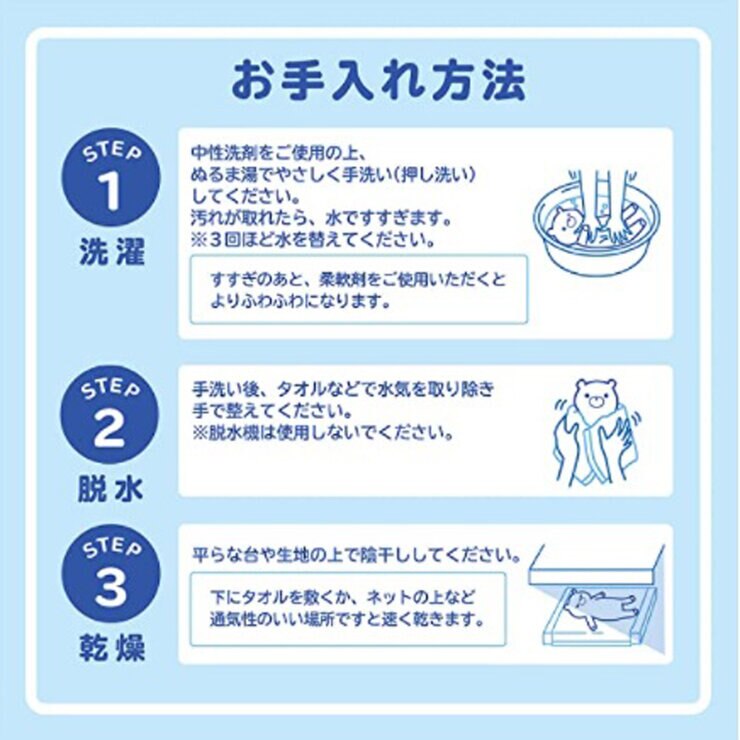 お手入れ方法

STEP 1
洗濯

中性洗剤をご使用の上、ぬるま湯でやさしく手洗い(押し洗い)してください。
汚れが取れたら、水ですすぎます。
※3回ほど水を替えてください。

すすぎのあと、柔軟剤をご使用いただくとよりふわふわになります。

STEP 2
脱水

手洗い後、タオルなどで水気を取り除き手で整えてください。
※脱水機は使用しないでください。

STEP 3
乾燥

平らな台や生地の上で陰干ししてください。

下にタオルを敷くか、ネットの上など通気性のいい場所ですと速く乾きます。