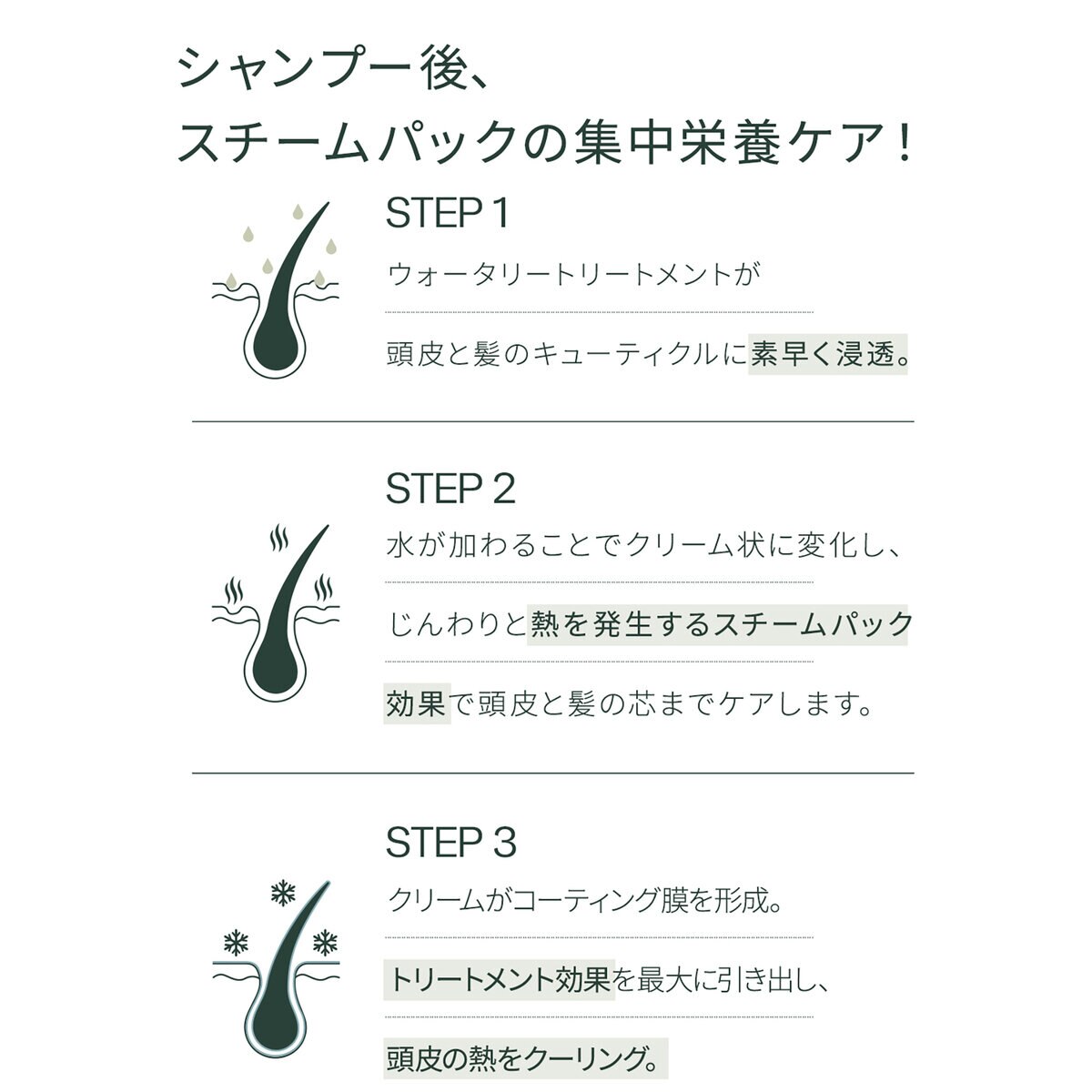 シャンプー後、
スチームパックの集中栄養ケア！

STEP 1

ウォータリートリートメントが

頭皮と髪のキューティクルに素早く浸透。

STEP 2

水が加わることでクリーム状に変化し、

じんわりと熱を発生するスチームパック

効果で頭皮と髪の芯までケアします。

STEP 3

クリームがコーティング膜を形成。

トリートメント効果を最大に引き出し、

頭皮の熱をクーリング。