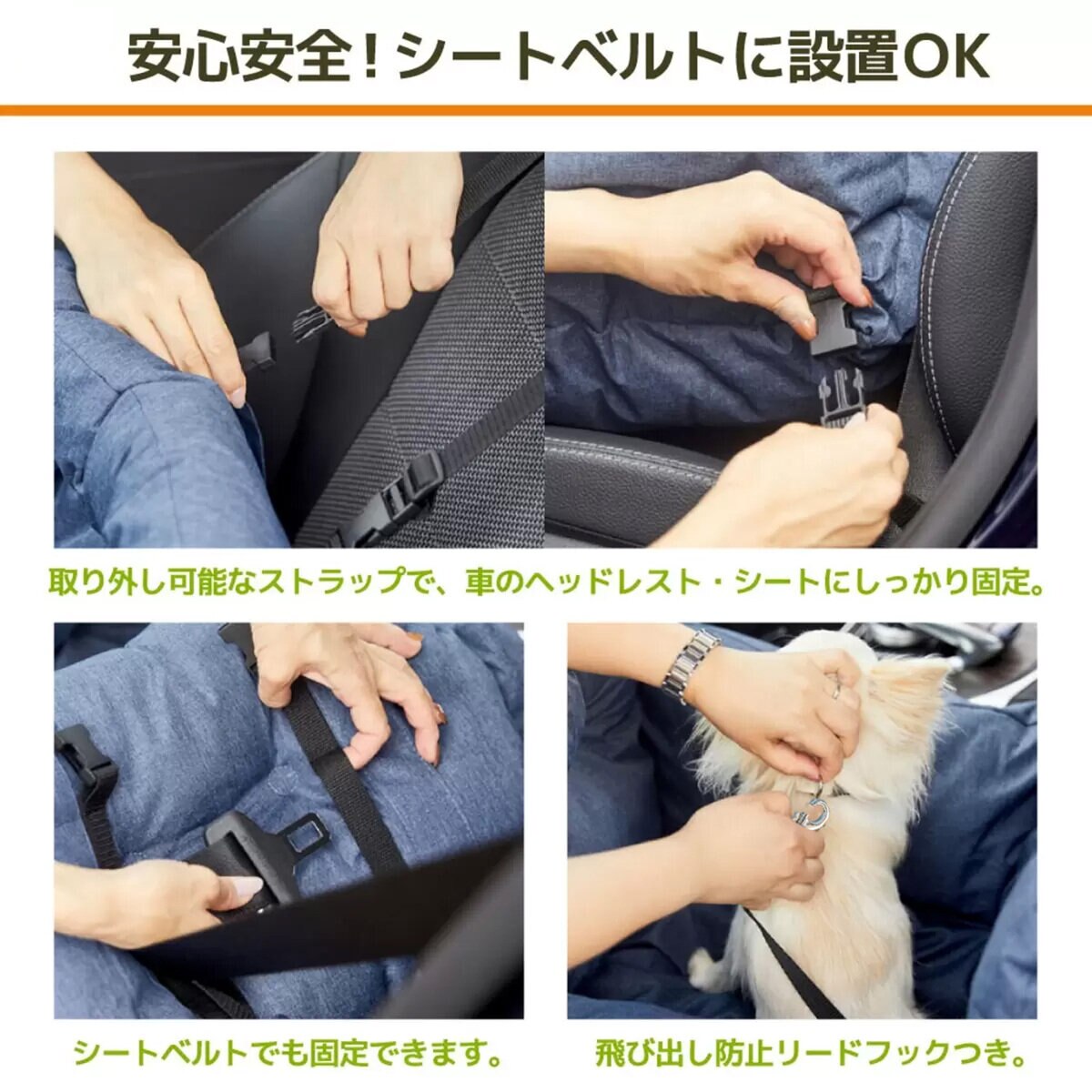 安心安全！シートベルトに設置OK

取り外し可能なストラップで、車のヘッドレスト・シートにしっかり固定。

シートベルトでも固定できます。

飛び出し防止リードフックつき。