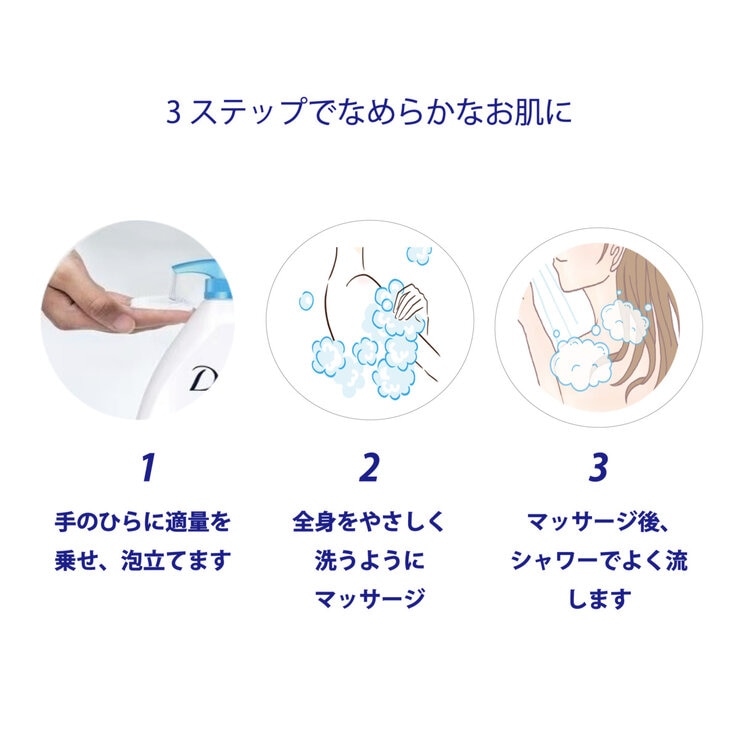 3 ステップでなめらかなお肌に

D

1
手のひらに適量を乗せ、泡立てます

2
全身をやさしく洗うようにマッサージ

3
マッサージ後、シャワーでよく流します