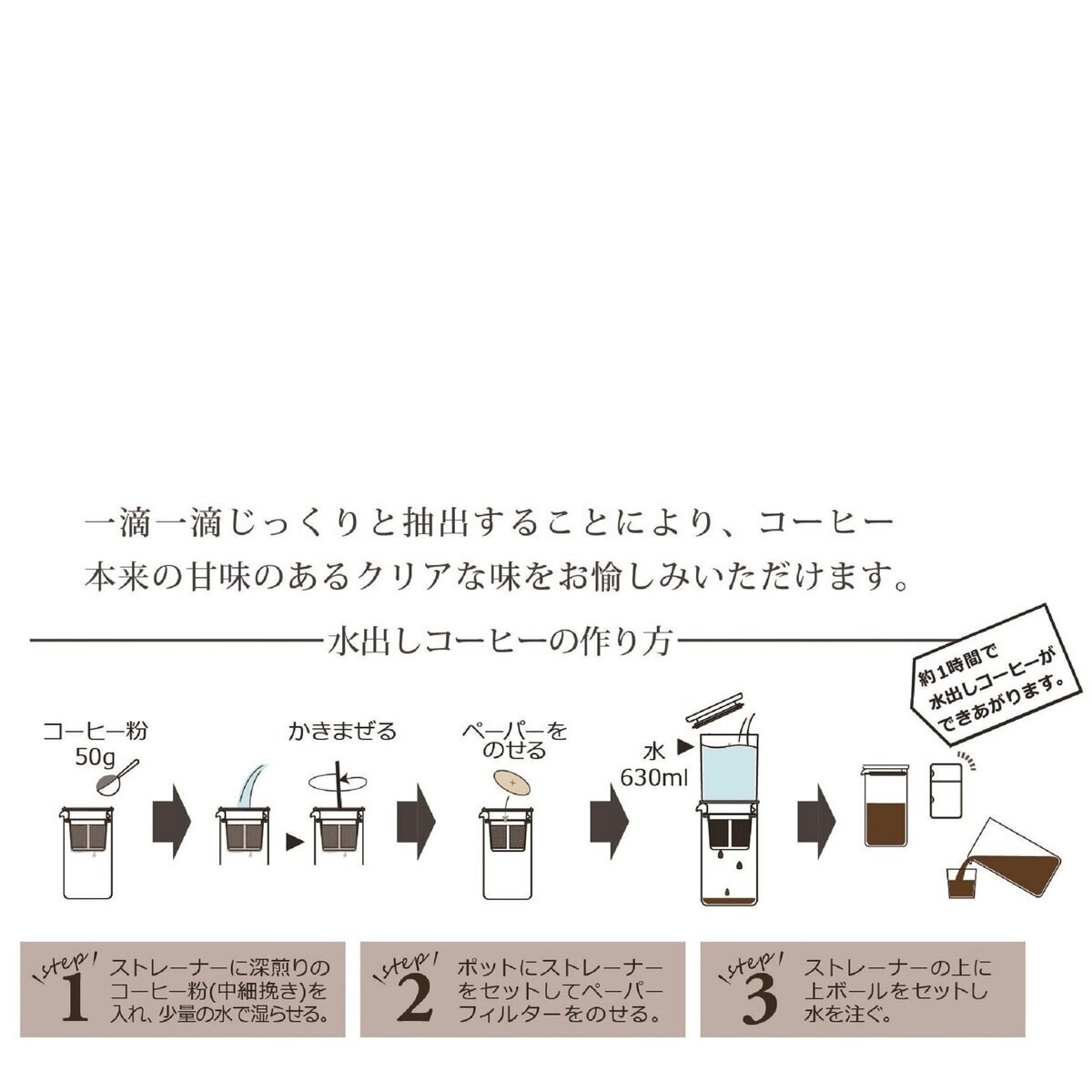 一滴一滴じっくりと抽出することにより、コーヒー本来の甘味のあるクリアな味をお愉しみいただけます。

水出しコーヒーの作り方

約1時間で水出しコーヒーができあがります。

コーヒー粉 50g

かきまぜる

ペーパーをのせる

水 630ml

step 1 ストレーナーに深煎りのコーヒー粉(中細挽き)を入れ、少量の水で湿らせる。

step 2 ポットにストレーナーをセットしてペーパーフィルターをのせる。

step 3 ストレーナーの上に上ボールをセットし水を注ぐ。