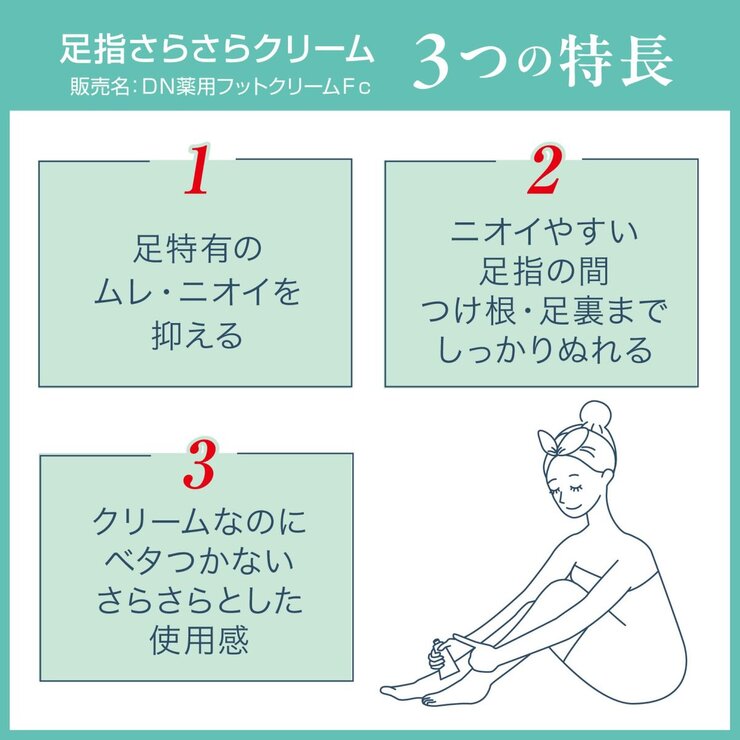 足指さらさらクリーム
販売名：DN薬用フットクリームFc

3つの特長

1
足特有の
ムレ・ニオイを
抑える

2
ニオイやすい
足指の間
つけ根・足裏まで
しっかりぬれる

3
クリームなのに
ベタつかない
さらさらとした
使用感