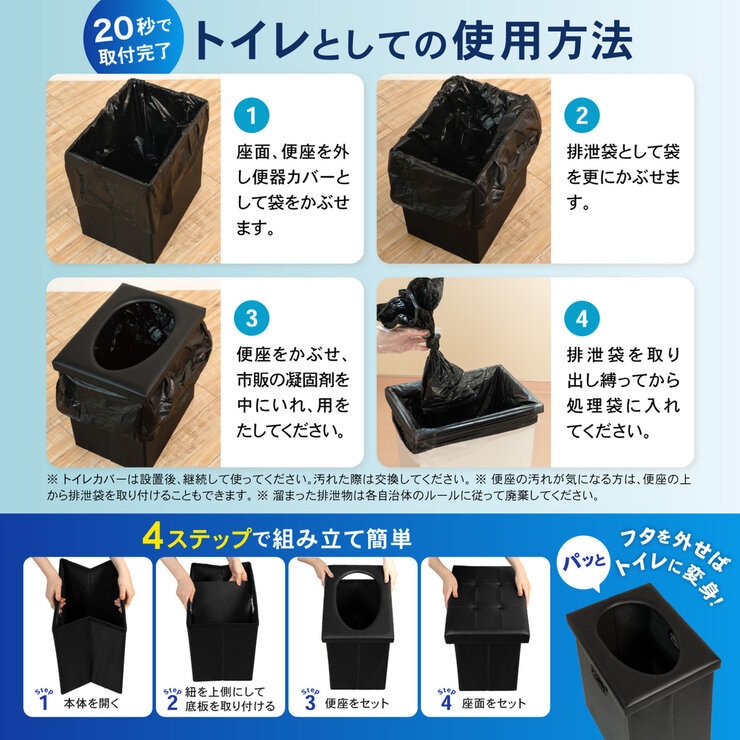 20秒で取付完了

トイレとしての使用方法

1
座面、便座を外し便器カバーとして袋をかぶせます。

2
排泄袋として袋を更にかぶせます。

3
便座をかぶせ、市販の凝固剤を中にいれ、用をたしてください。

4
排泄袋を取り出し縛ってから処理袋に入れてください。

※ トイレカバーは設置後、継続して使ってください。汚れた際は交換してください。※ 便座の汚れが気になる方は、便座の上から排泄袋を取り付けることもできます。※ 溜まった排泄物は各自治体のルールに従って廃棄してください。

4ステップで組み立て簡単

Step 1 本体を開く

Step 2 紐を上側にして底板を取り付ける

Step 3 便座をセット

Step 4 座面をセット

パッと

フタを外せばトイレに変身!