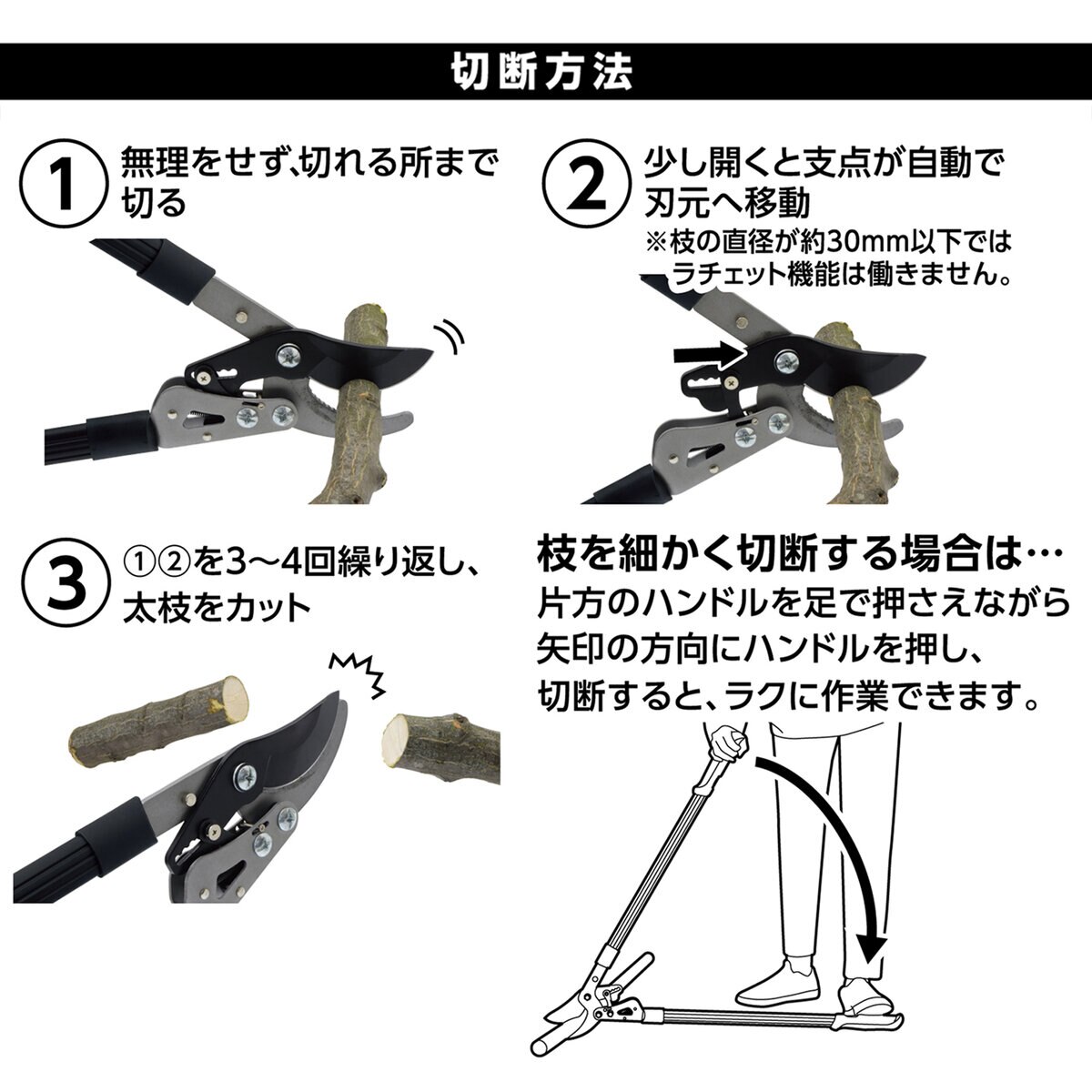 切断方法

1 無理をせず、切れる所まで切る

2 少し開くと支点が自動で刃元へ移動
※枝の直径が約30mm以下ではラチェット機能は働きません。

3 ①②を3～4回繰り返し、太枝をカット

枝を細かく切断する場合は…
片方のハンドルを足で押さえながら矢印の方向にハンドルを押し、切断すると、ラクに作業できます。