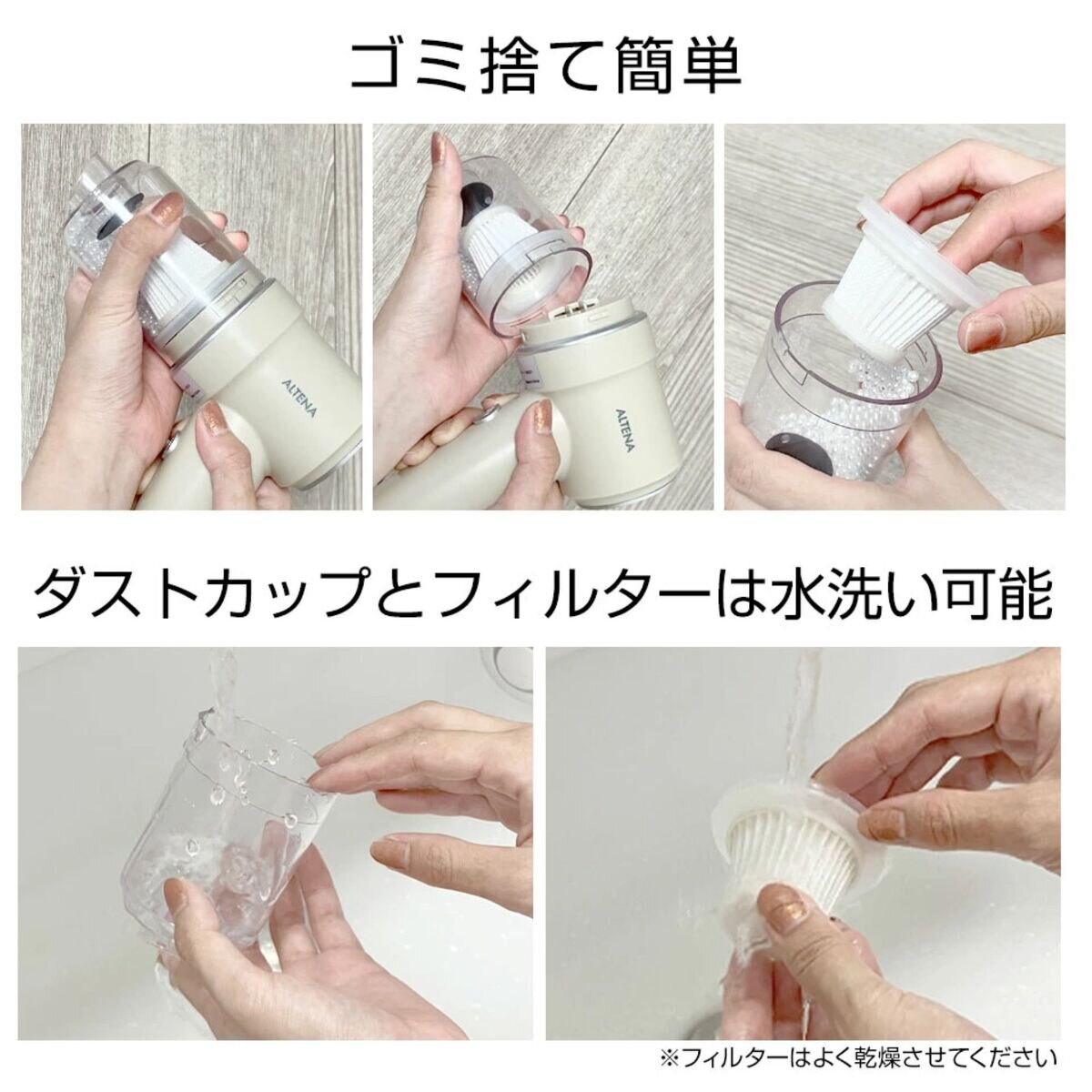 ゴミ捨て簡単

ALTENA

ALTENA

ダストカップとフィルターは水洗い可能

※フィルターはよく乾燥させてください