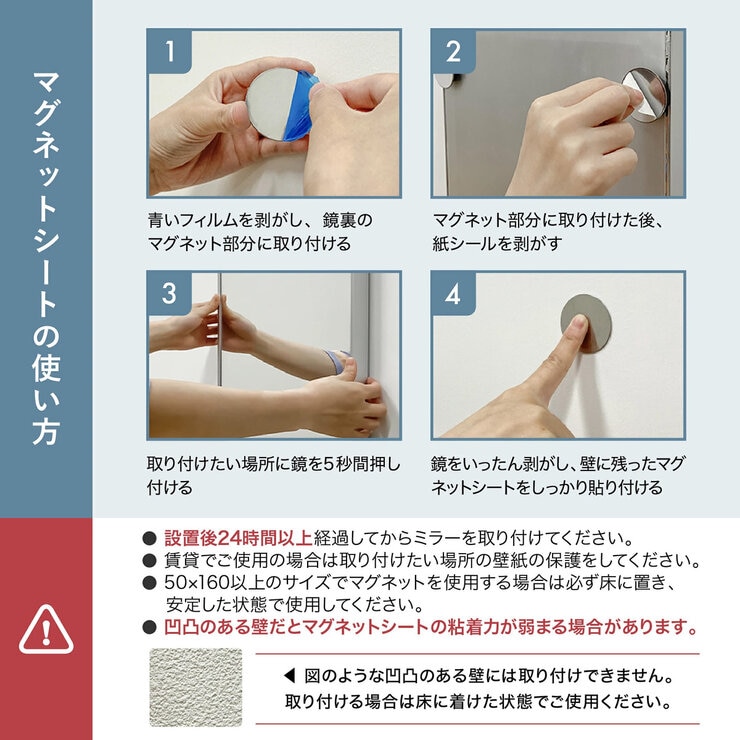 マグネットシートの使い方

1
青いフィルムを剥がし、鏡裏のマグネット部分に取り付ける

2
マグネット部分に取り付けた後、紙シールを剥がす

3
取り付けたい場所に鏡を5秒間押し付ける

4
鏡をいったん剥がし、壁に残ったマグネットシートをしっかり貼り付ける

● 設置後24時間以上経過してからミラーを取り付けてください。
● 賃貸でご使用の場合は取り付けたい場所の壁紙の保護をしてください。
● 50×160以上のサイズでマグネットを使用する場合は必ず床に置き、安定した状態で使用してください。
● 凹凸のある壁だとマグネットシートの粘着力が弱まる場合があります。

◀ 図のような凹凸のある壁には取り付けできません。
取り付ける場合は床に着けた状態でご使用ください。