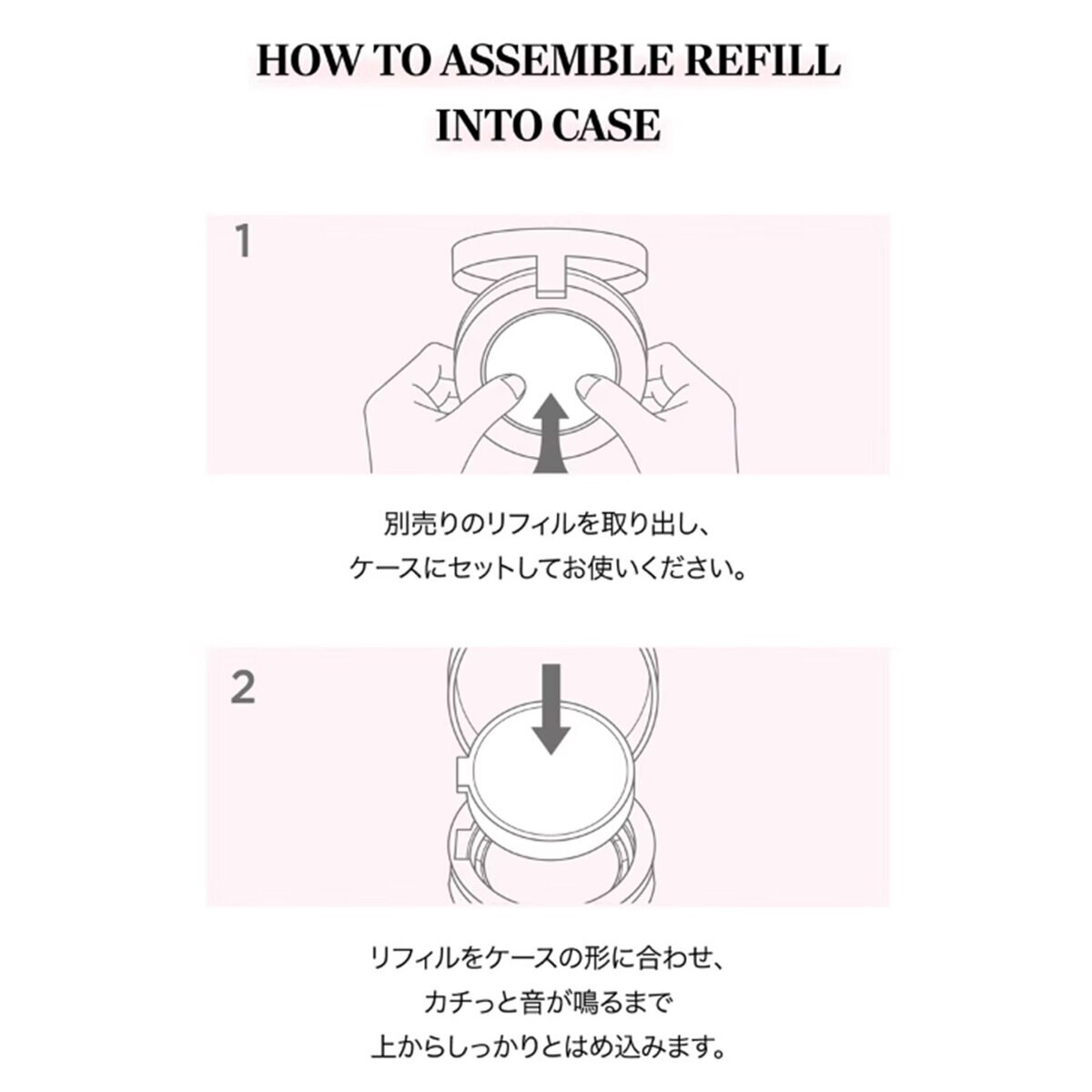 HOW TO ASSEMBLE REFILL INTO CASE

1

別売りのリフィルを取り出し、
ケースにセットしてお使いください。

2

リフィルをケースの形に合わせ、
カチっと音が鳴るまで
上からしっかりとはめ込みます。