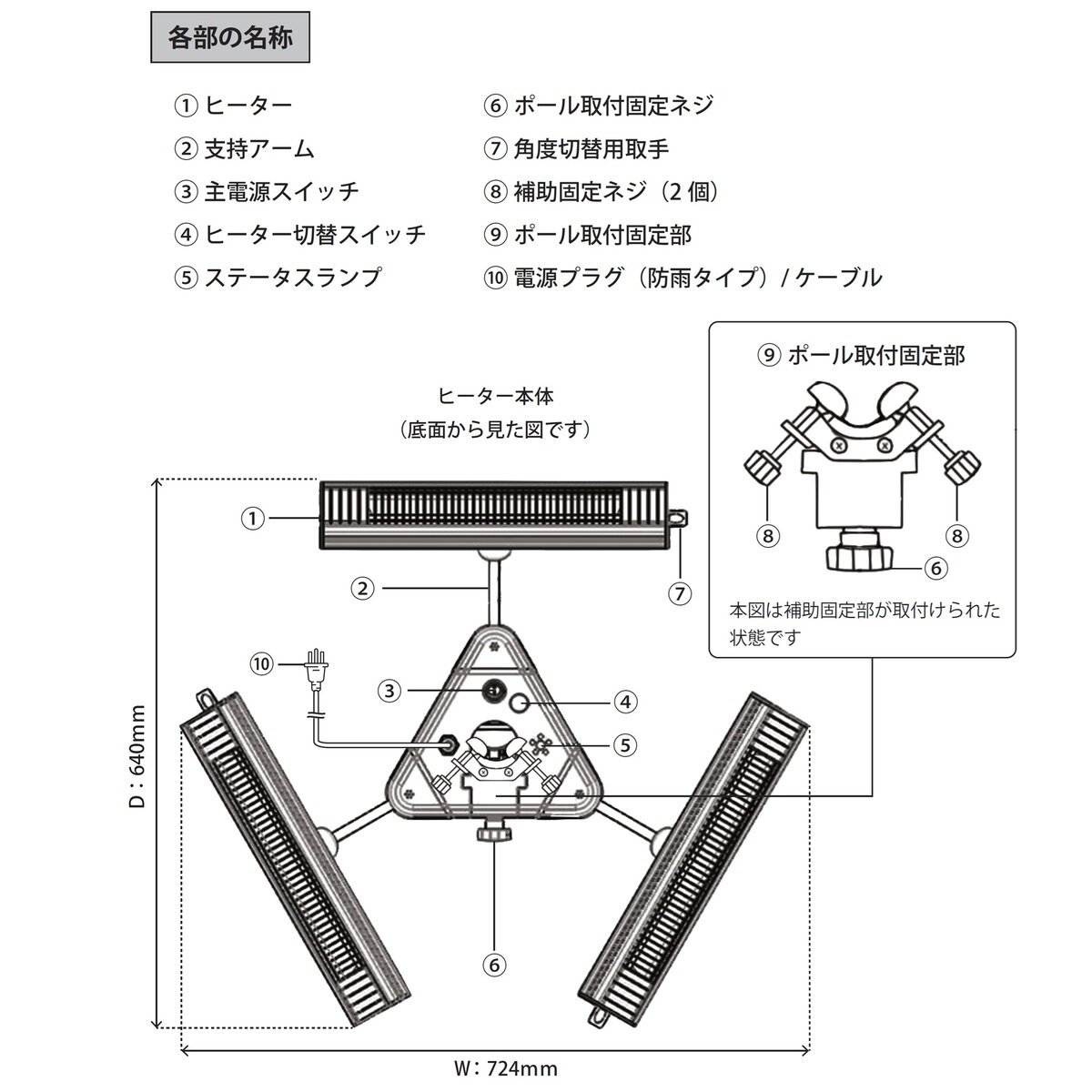 各部の名称

① ヒーター
② 支持アーム
③ 主電源スイッチ
④ ヒーター切替スイッチ
⑤ ステータスランプ

⑥ ポール取付固定ネジ
⑦ 角度切替用取手
⑧ 補助固定ネジ（2 個）
⑨ ポール取付固定部
⑩ 電源プラグ（防雨タイプ）/ ケーブル

⑨ ポール取付固定部

⑧
⑧
⑥

本図は補助固定部が取付けられた状態です

ヒーター本体
（底面から見た図です）

①
②
⑦
⑩
③
④
⑤
⑥

D：640mm

W：724mm