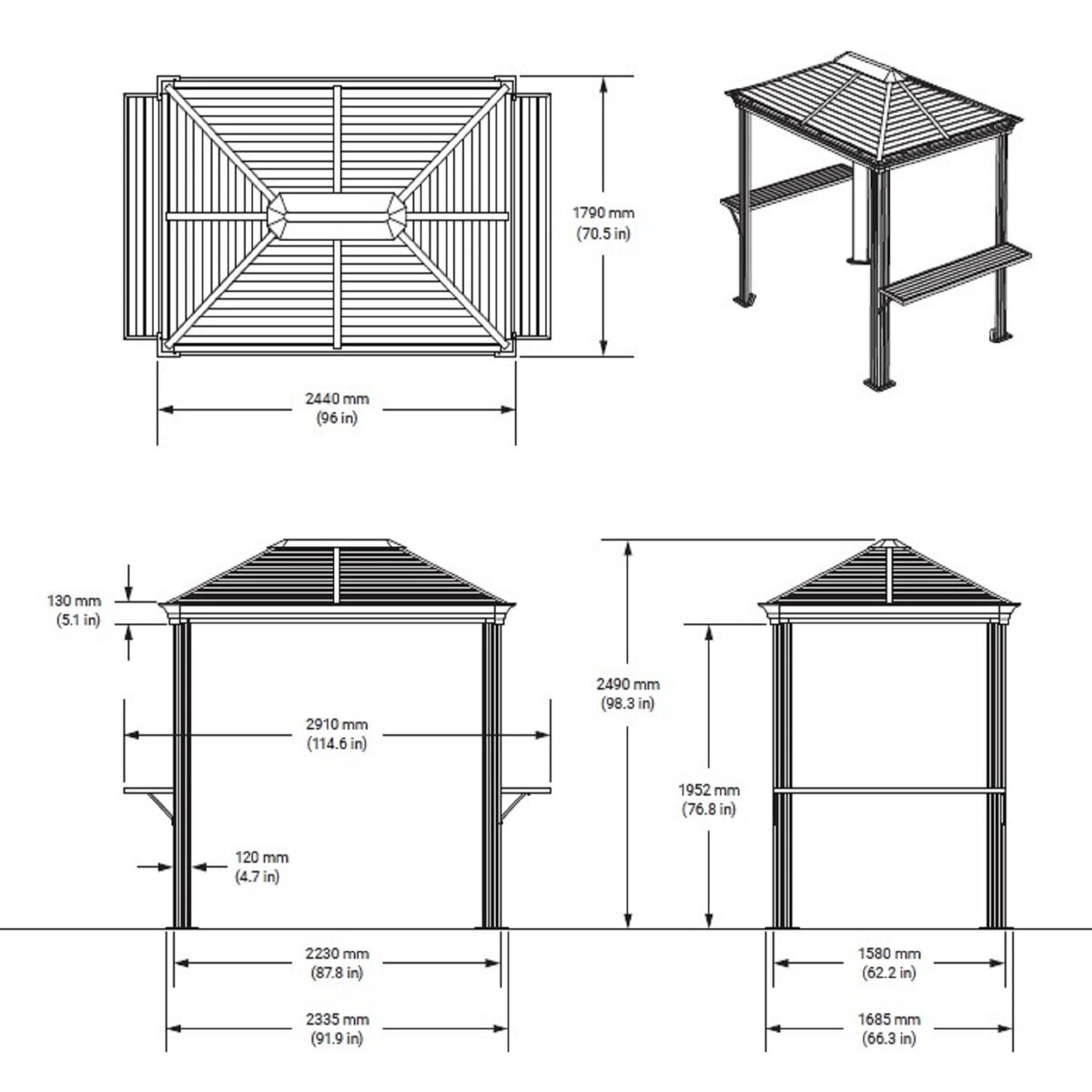 1790 mm
(70.5 in)

2440 mm
(96 in)

130 mm
(5.1 in)

2910 mm
(114.6 in)

120 mm
(4.7 in)

2230 mm
(87.8 in)

2335 mm
(91.9 in)

2490 mm
(98.3 in)

1952 mm
(76.8 in)

1580 mm
(62.2 in)

1685 mm
(66.3 in)