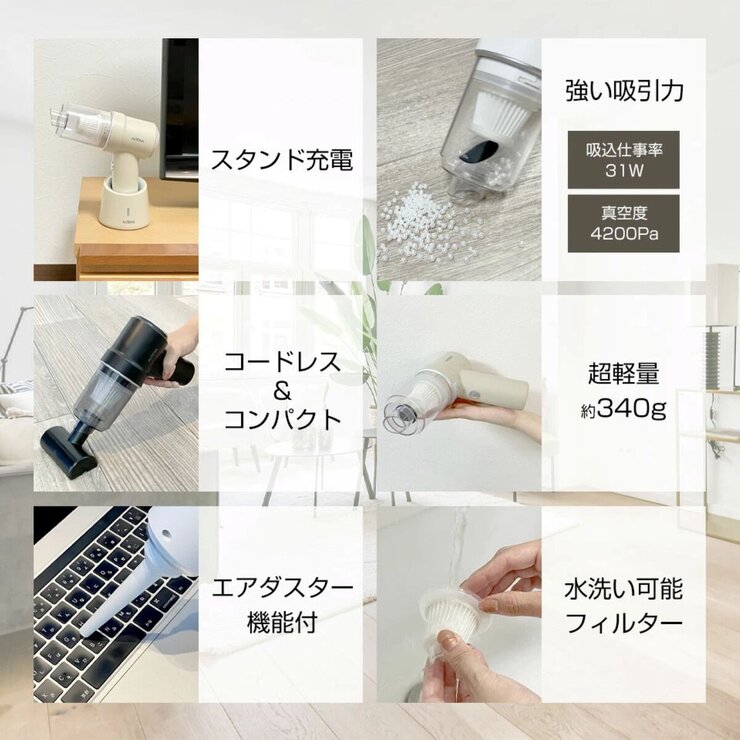 スタンド充電

強い吸引力

吸込仕事率
31W

真空度
4200Pa

コードレス
&
コンパクト

超軽量
約340g

エアダスター
機能付

水洗い可能
フィルター