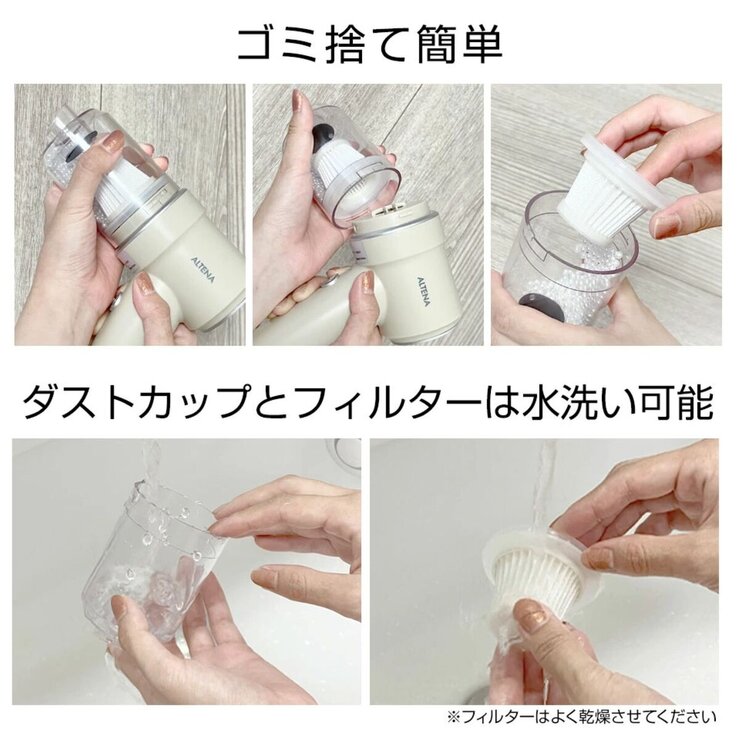 ゴミ捨て簡単

ALTENA

ALTENA

ダストカップとフィルターは水洗い可能

※フィルターはよく乾燥させてください