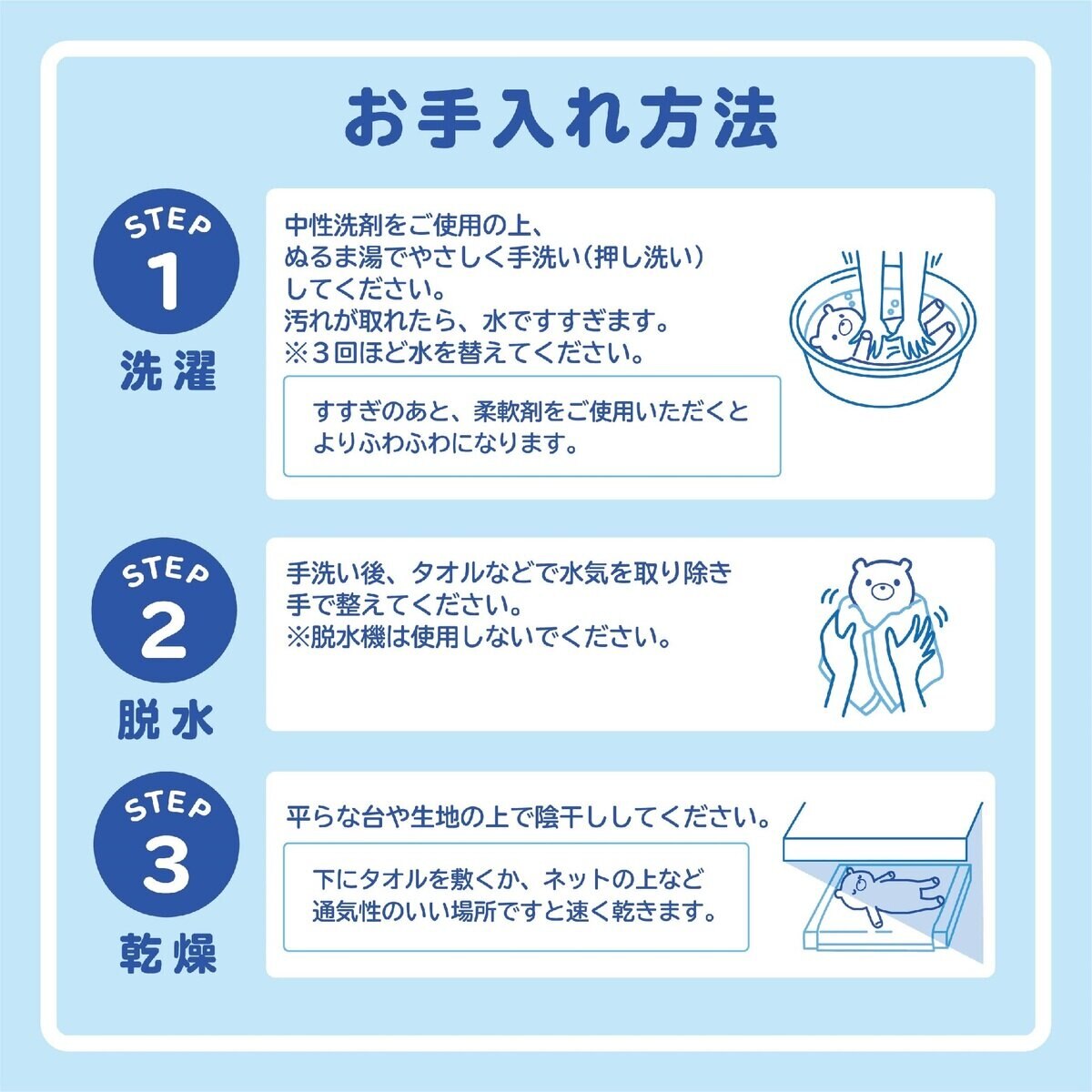 お手入れ方法

STEP
1
洗濯

中性洗剤をご使用の上、
ぬるま湯でやさしく手洗い（押し洗い）
してください。
汚れが取れたら、水ですすぎます。
※３回ほど水を替えてください。

すすぎのあと、柔軟剤をご使用いただくと
よりふわふわになります。

STEP
2
脱水

手洗い後、タオルなどで水気を取り除き
手で整えてください。
※脱水機は使用しないでください。

STEP
3
乾燥

平らな台や生地の上で陰干ししてください。

下にタオルを敷くか、ネットの上など
通気性のいい場所ですと速く乾きます。